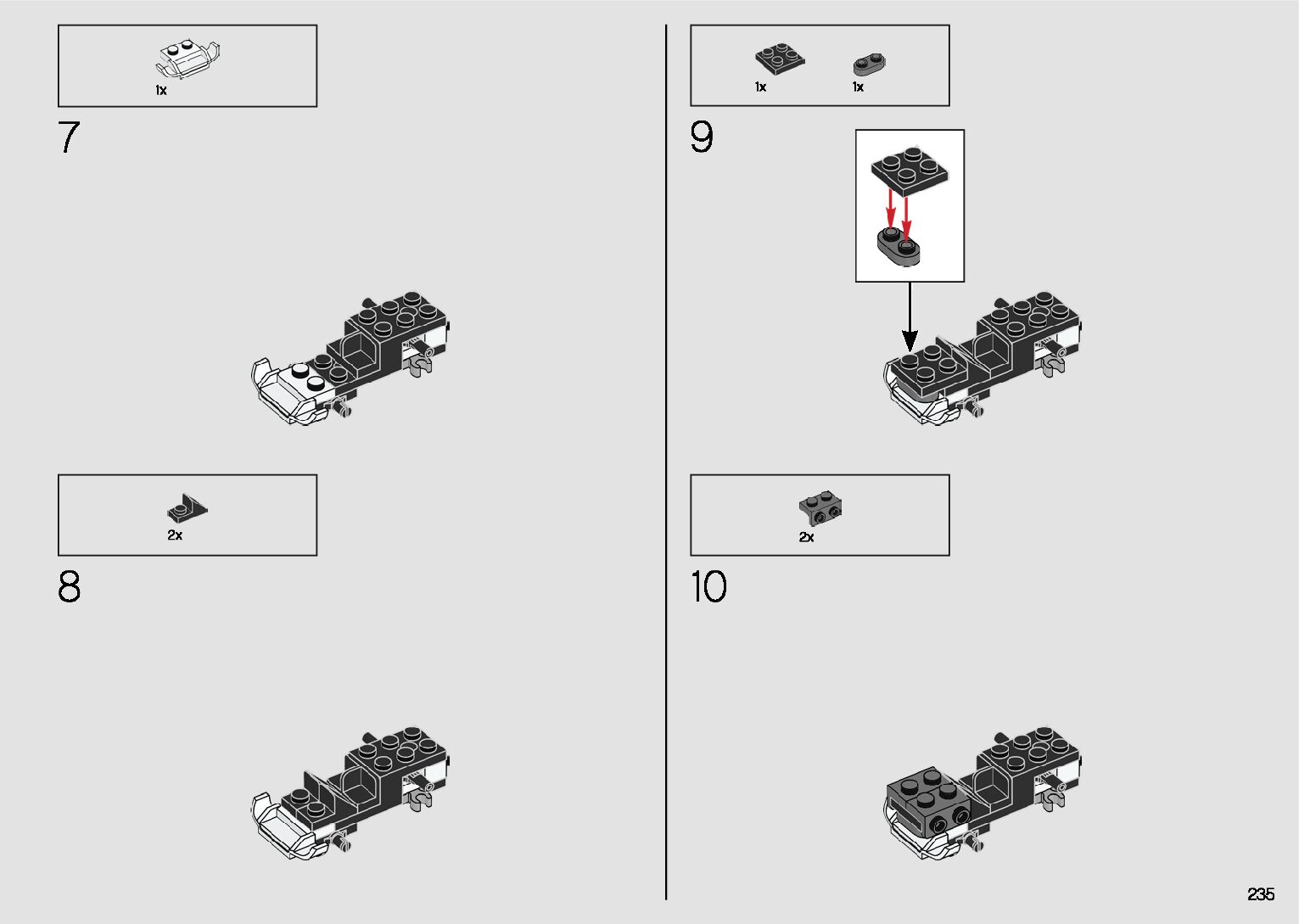 1x

7

2x

8

1x 1x

9

2x

10

235