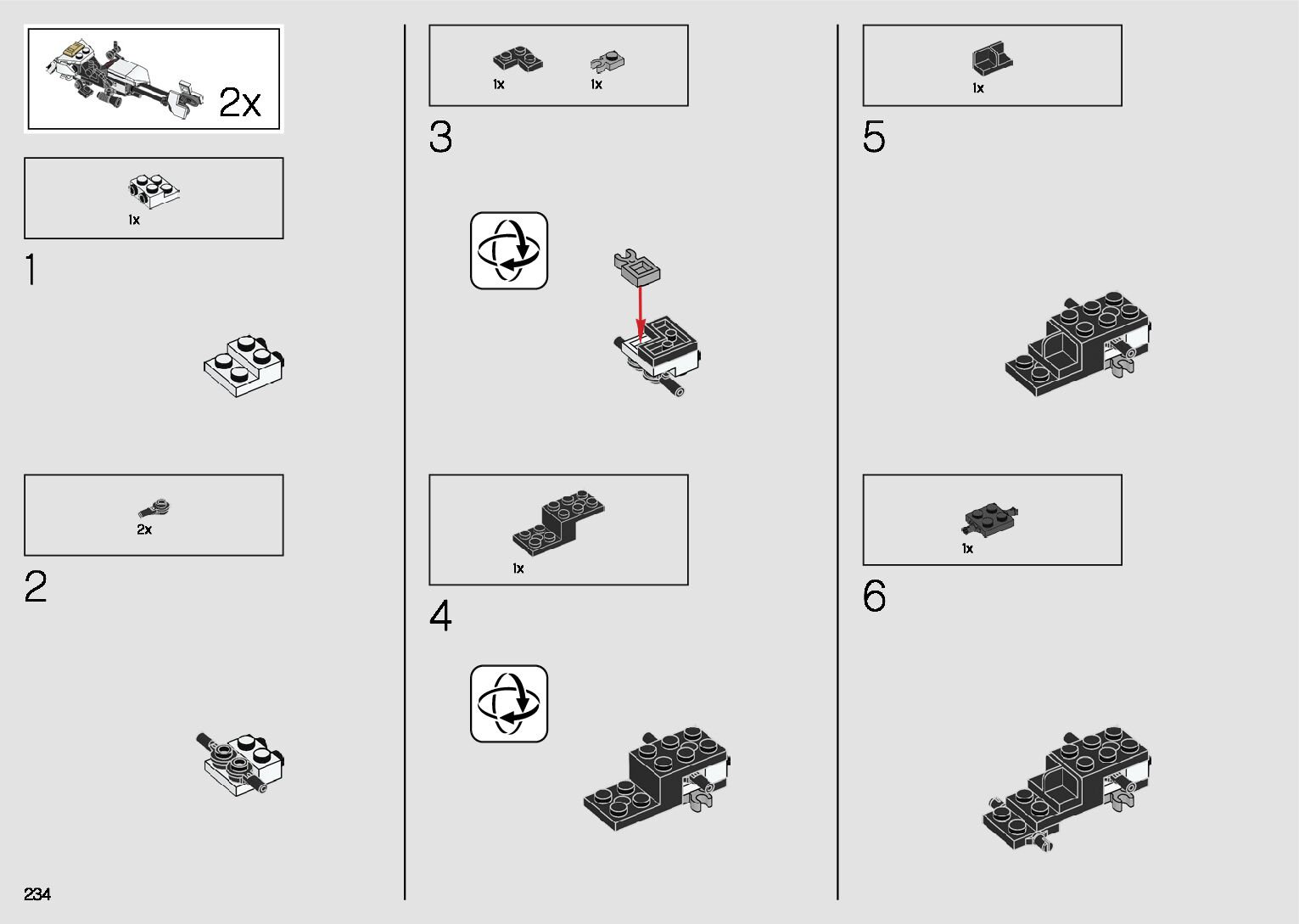 2x

1x

1

2x

2

234

1x 1x

3

1x

4

1x

5

1x

6