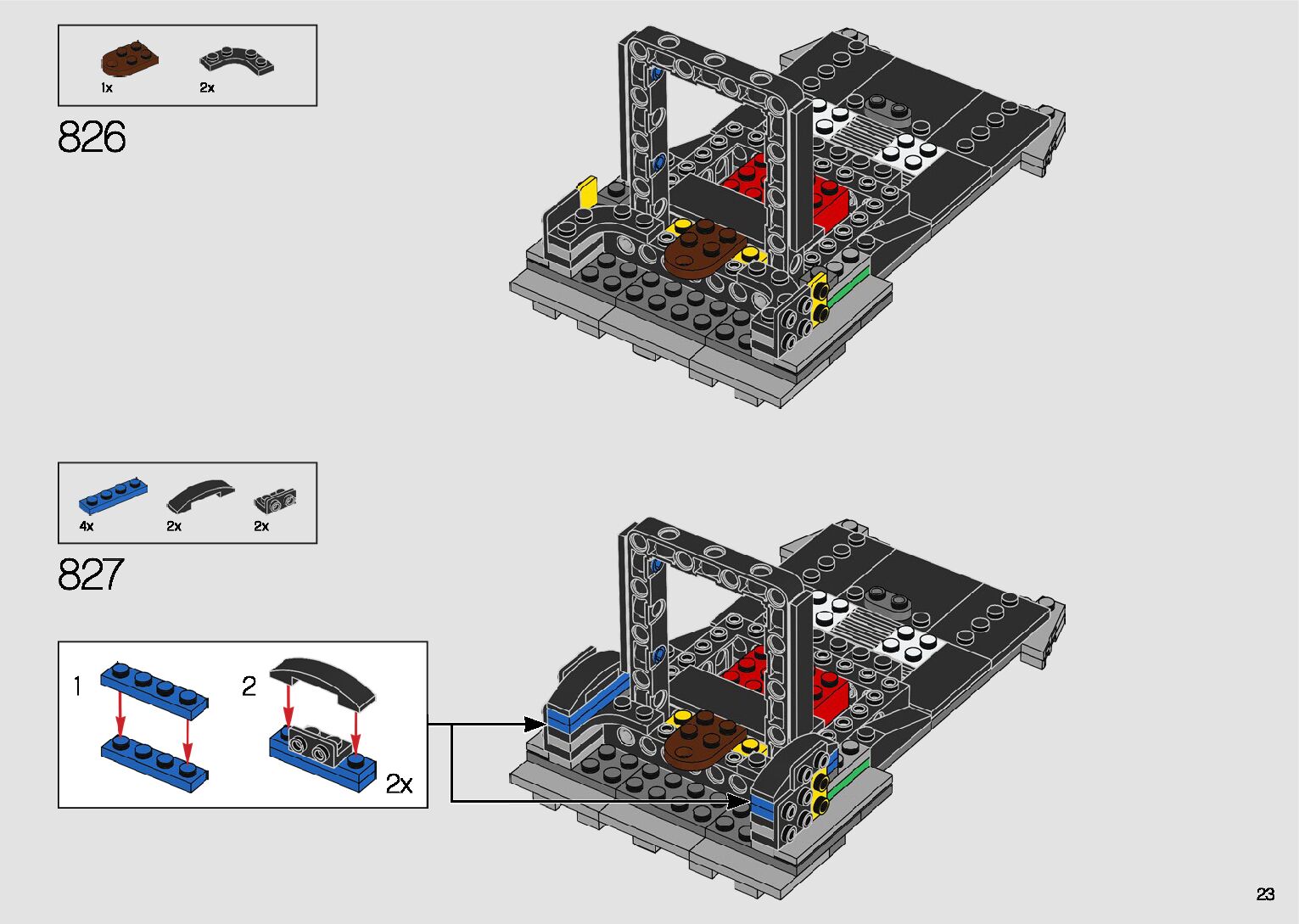 1x 2x

826

4x 2x 2x

827

1

2

2x

23