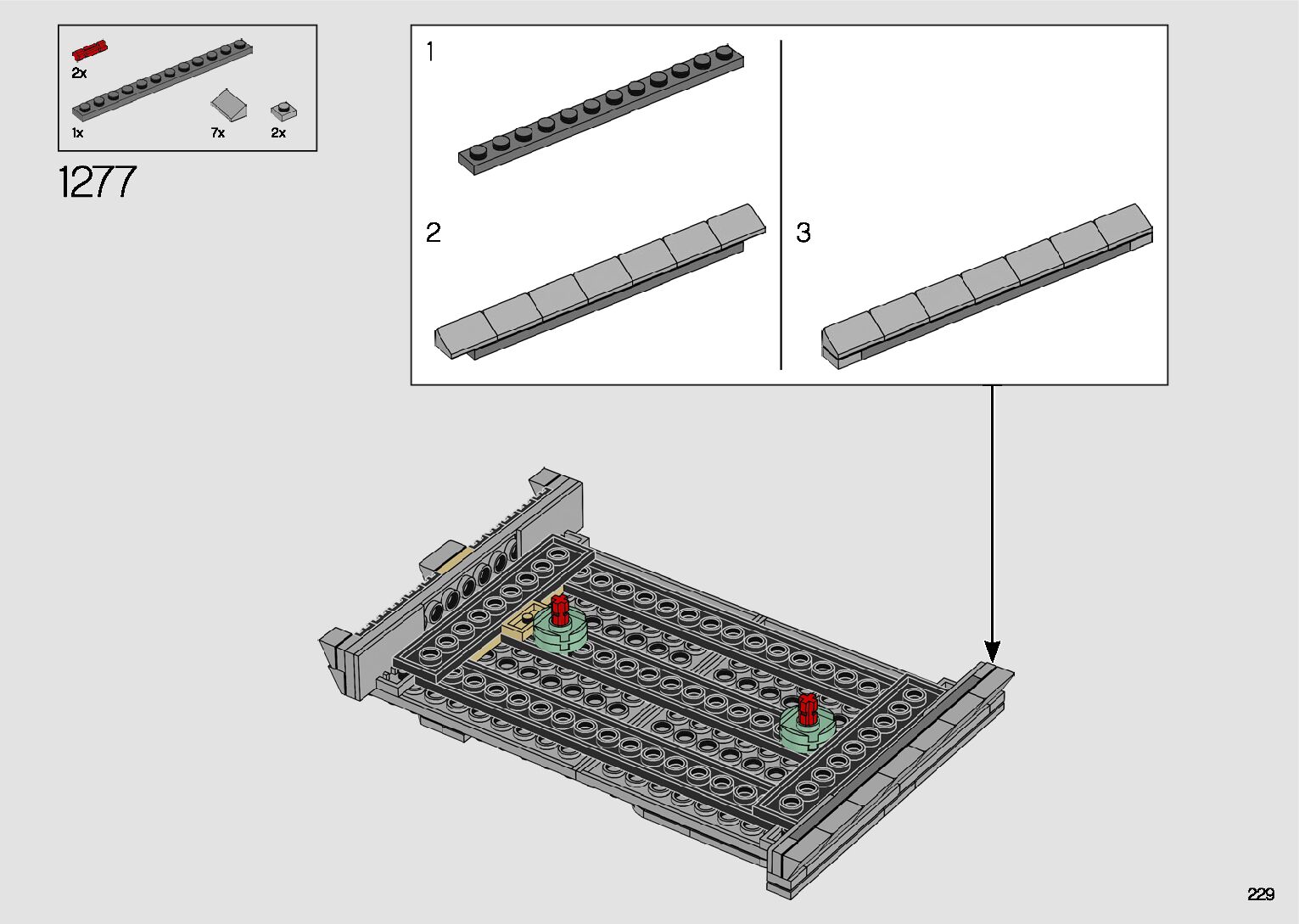 2x
1x
7x
2x

1277

1

2

3

229