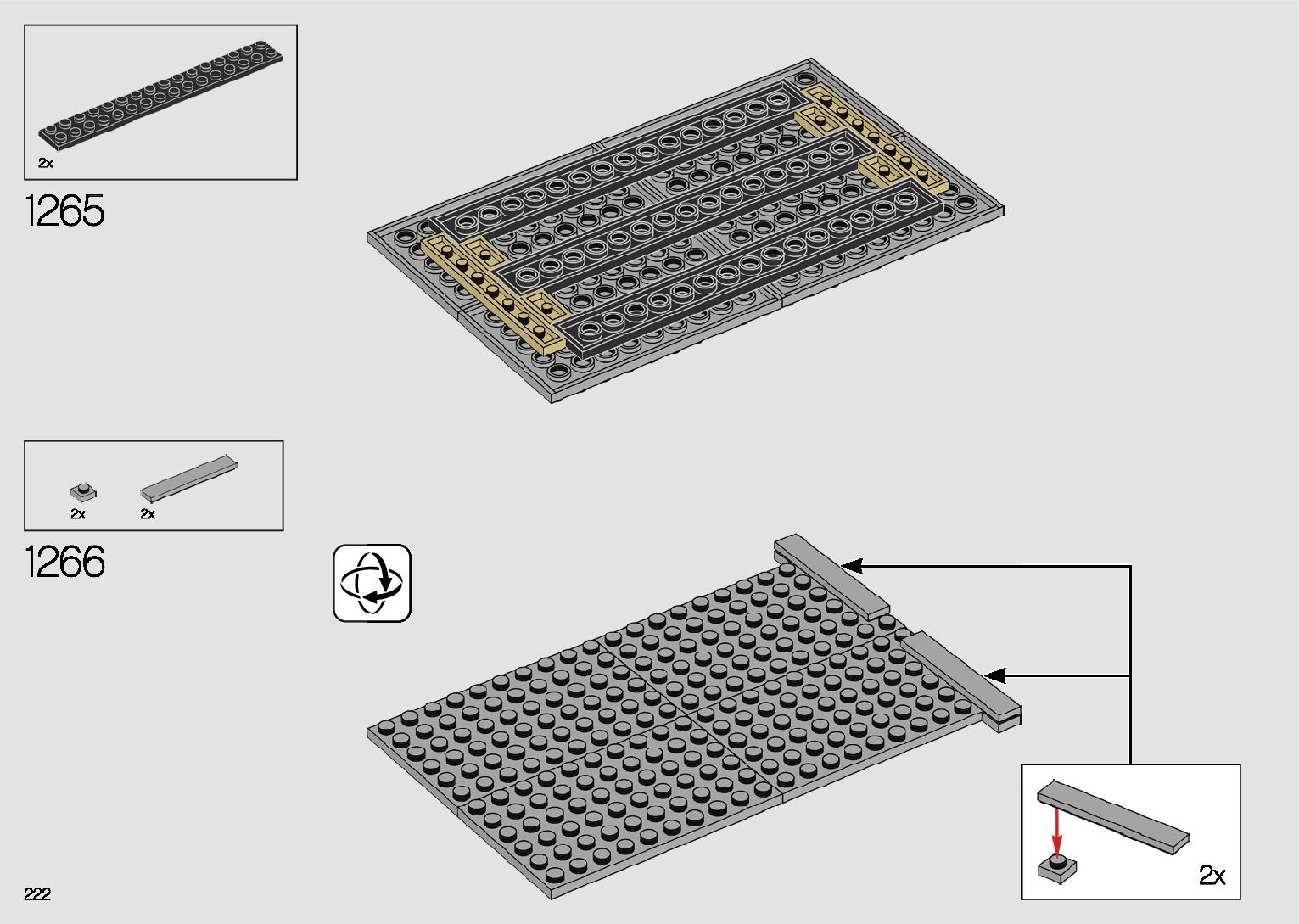 2x

1265

2x 2x

1266

2x

222