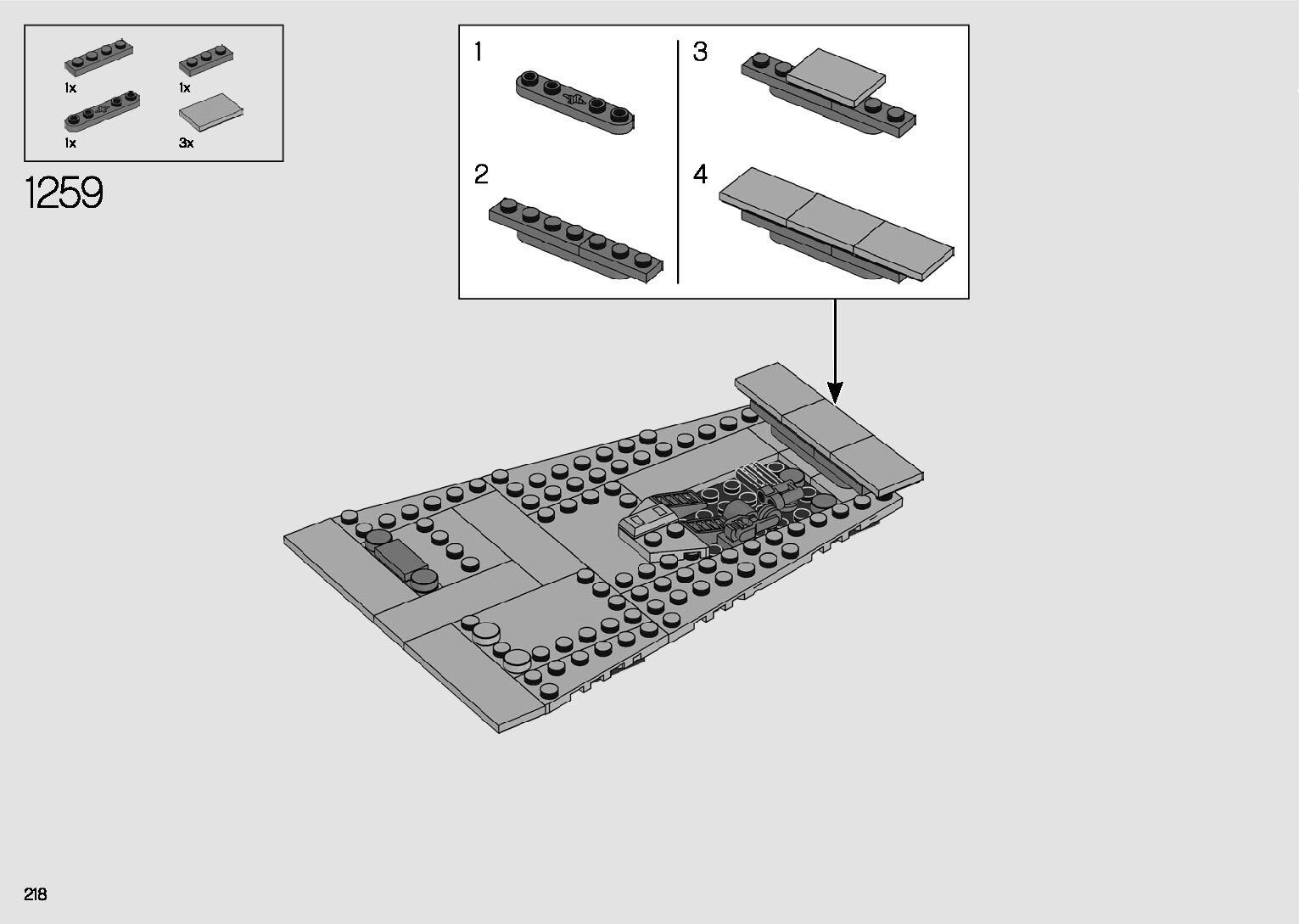 1x
1x
1x
3x

1259

1
2
3
4

218