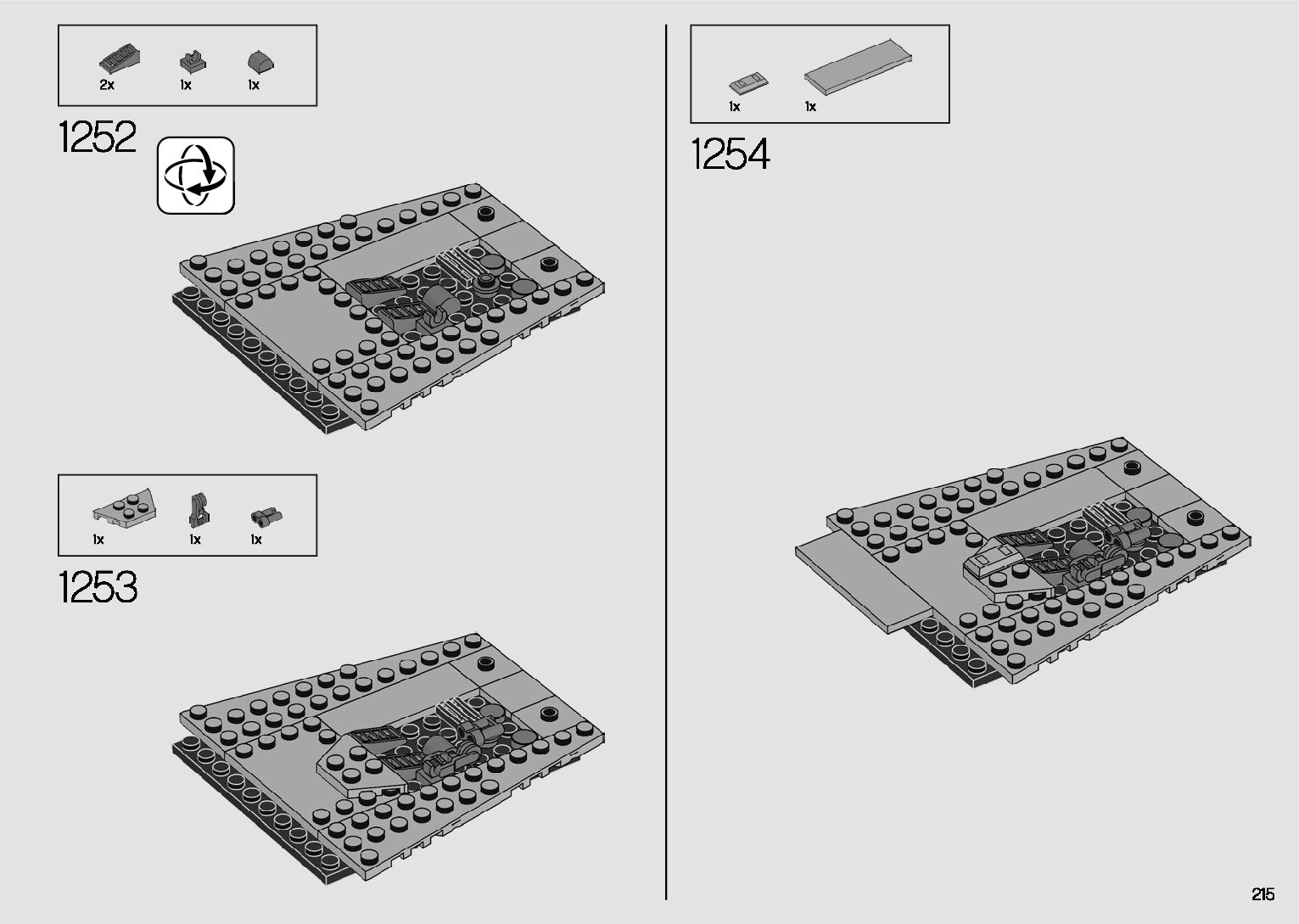 2x 1x 1x

1252

1x 1x 1x

1253

1x 1x

1254

215