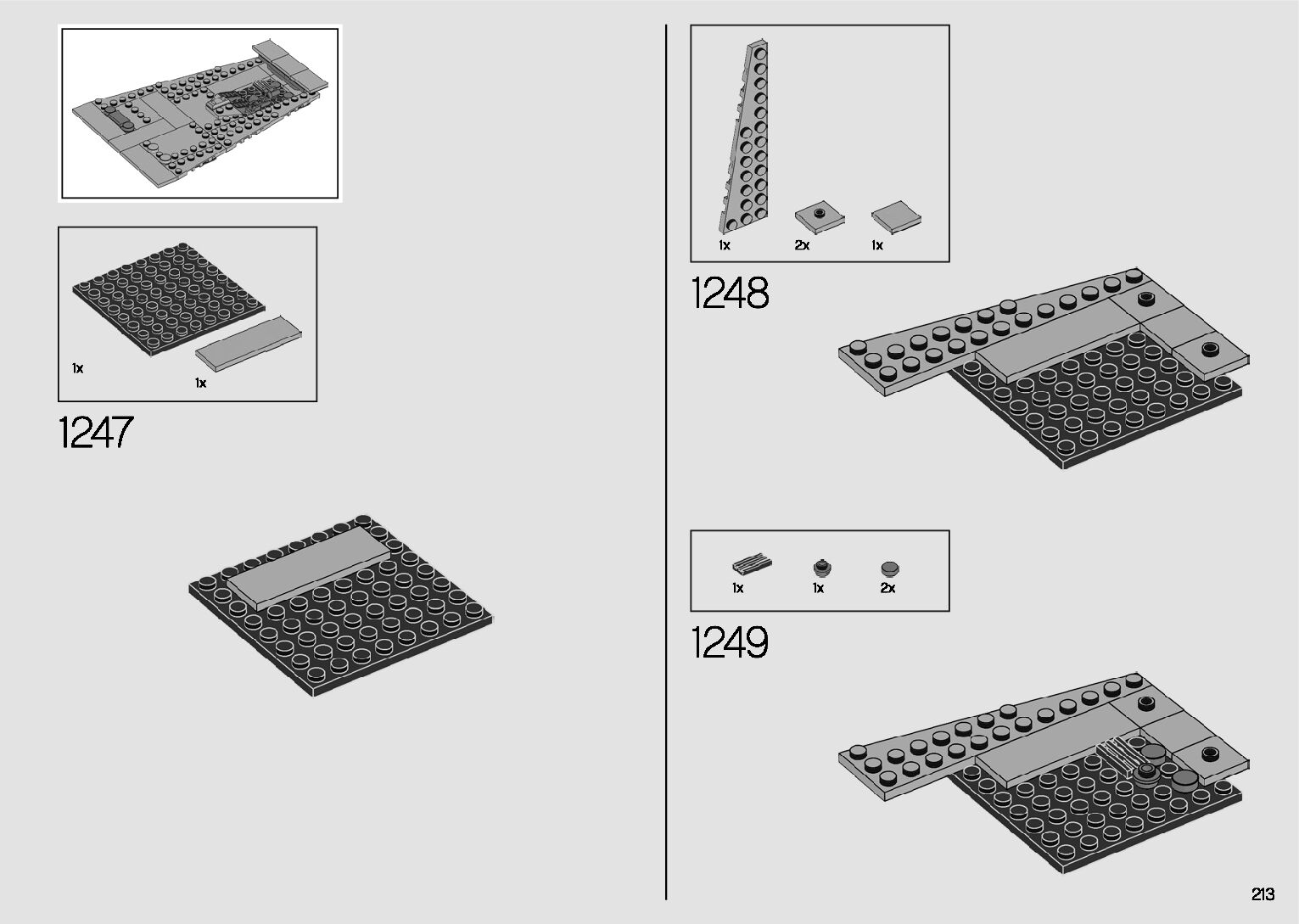 1x

1x

1247

1x

2x

1x

1248

1x

1x

2x

1249

213