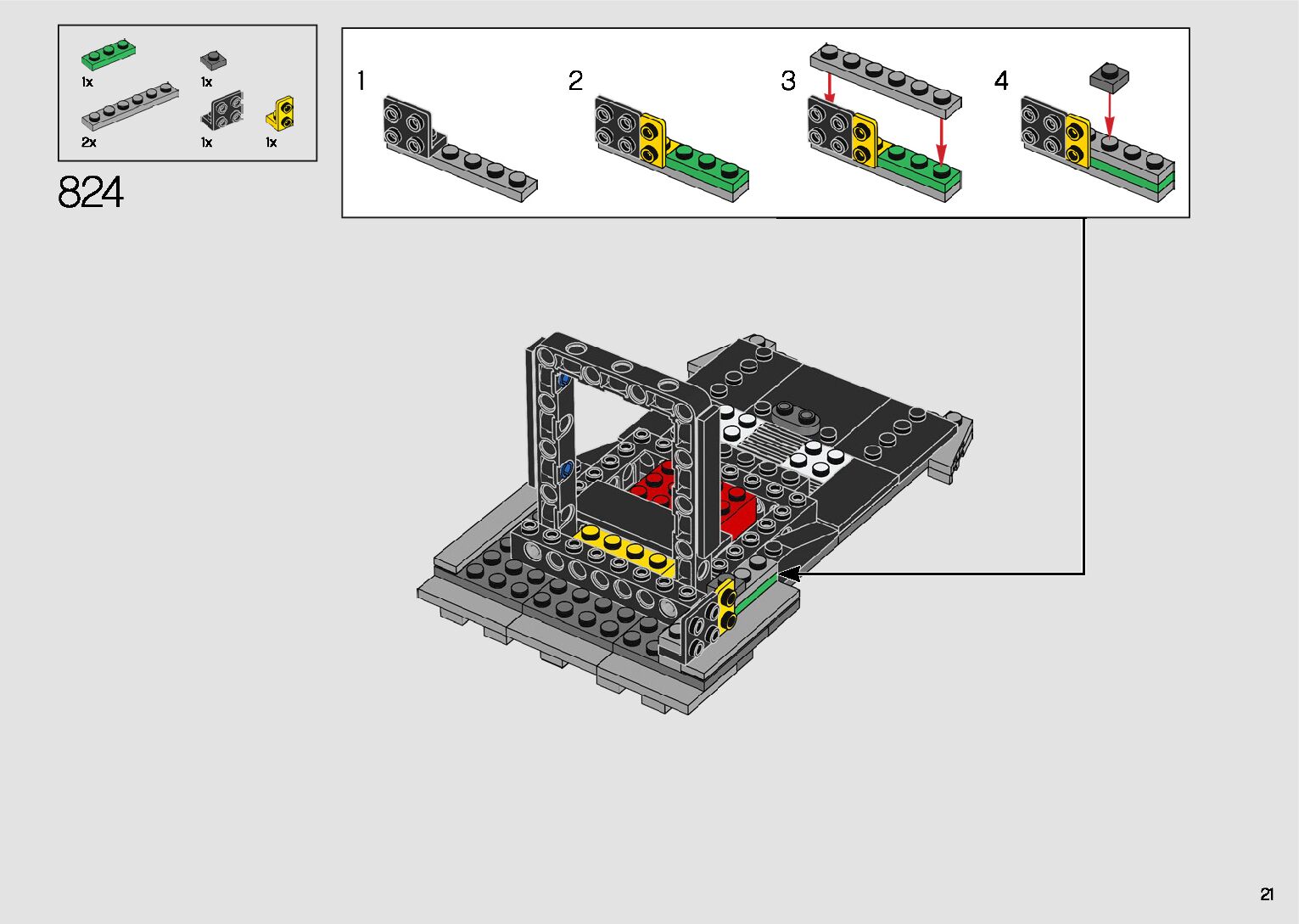 1x
1x
2x
1x
1x

824

1
2
3
4

21