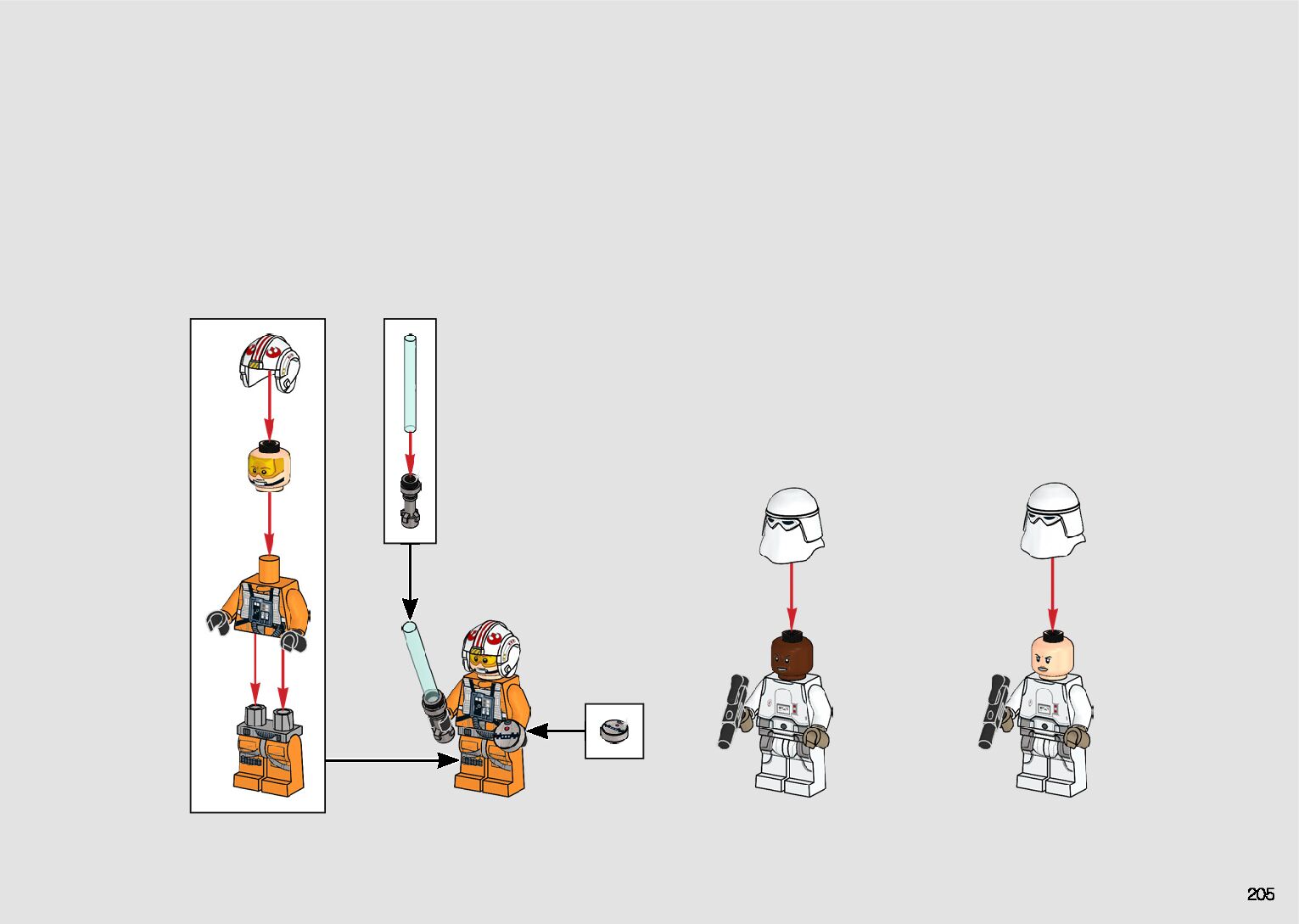 205