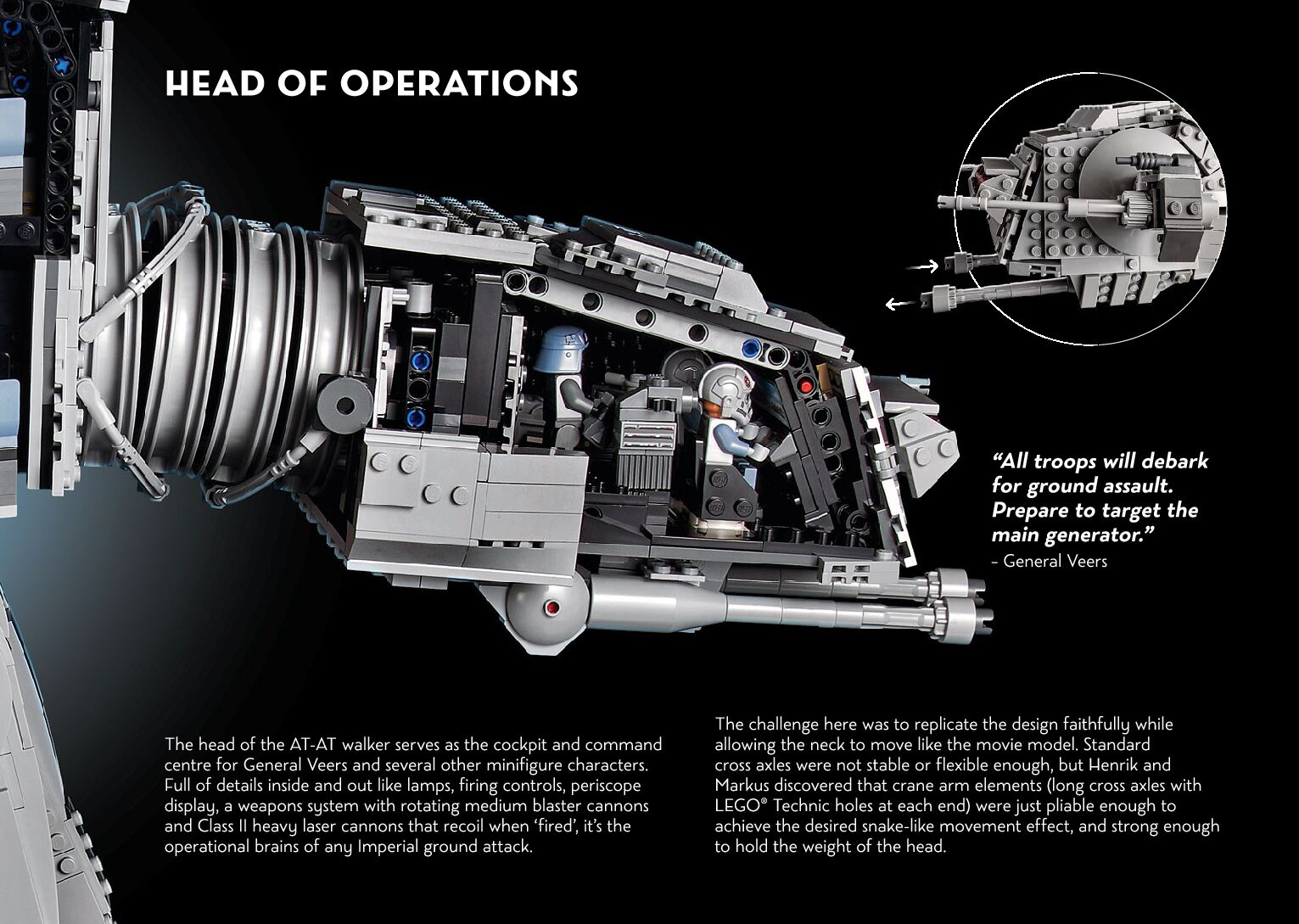 HEAD OF OPERATIONS

"All troops will debark for ground assault. Prepare to target the main generator."
– General Veers

The head of the AT-AT walker serves as the cockpit and command centre for General Veers and several other minifigure characters. Full of details inside and out like lamps, firing controls, periscope display, a weapons system with rotating medium blaster cannons and Class II heavy laser cannons that recoil when 'fired', it's the operational brains of any Imperial ground attack.

The challenge here was to replicate the design faithfully while allowing the neck to move like the movie model. Standard cross axles were not stable or flexible enough, but Henrik and Markus discovered that crane arm elements (long cross axles with LEGO® Technic holes at each end) were just pliable enough to achieve the desired snake-like movement effect, and strong enough to hold the weight of the head.