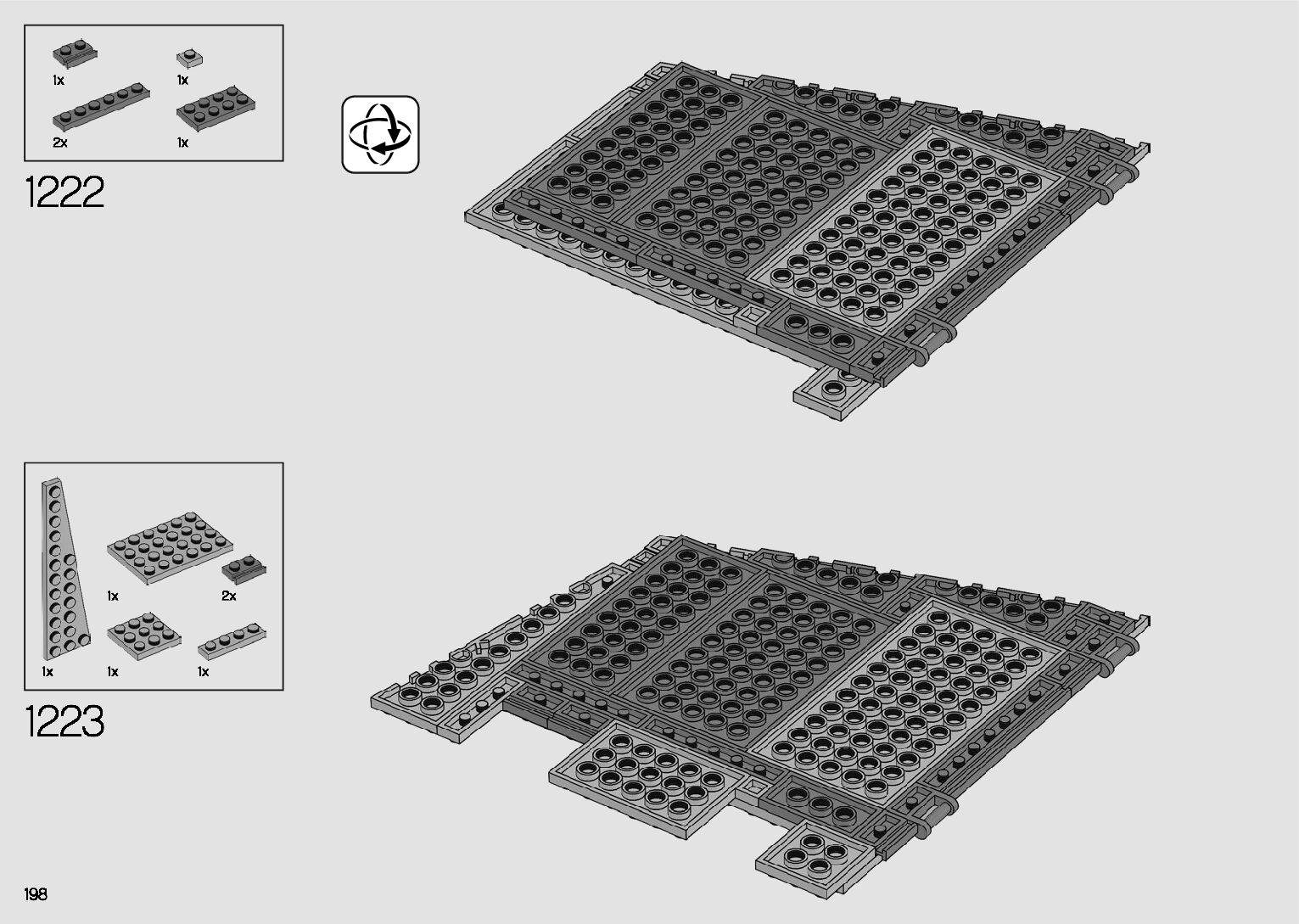 1x
1x
2x
1x

1222

1x
2x
1x
1x
1x

1223

198