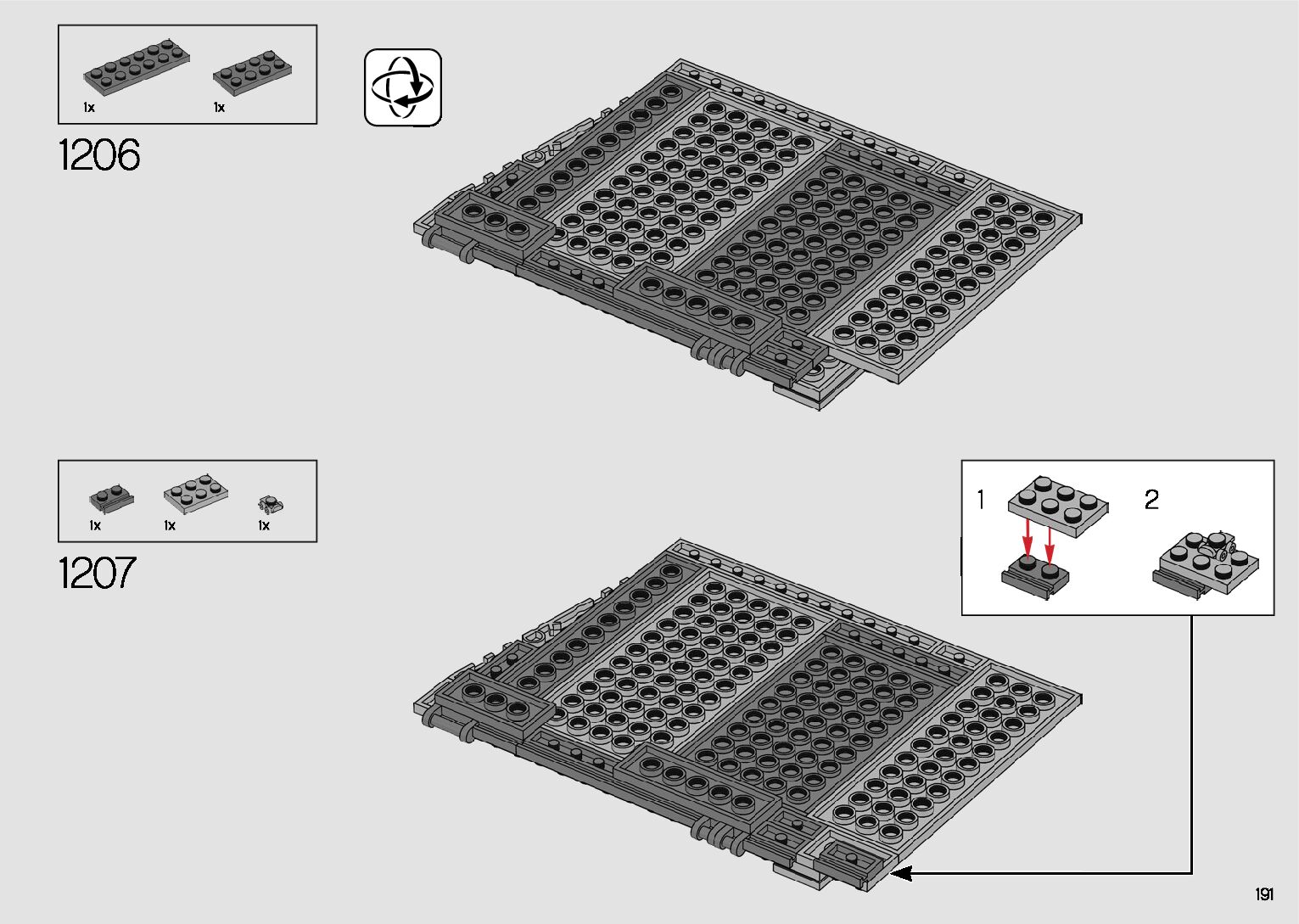 1x 1x

1206

1x 1x 1x

1207

1

2

191