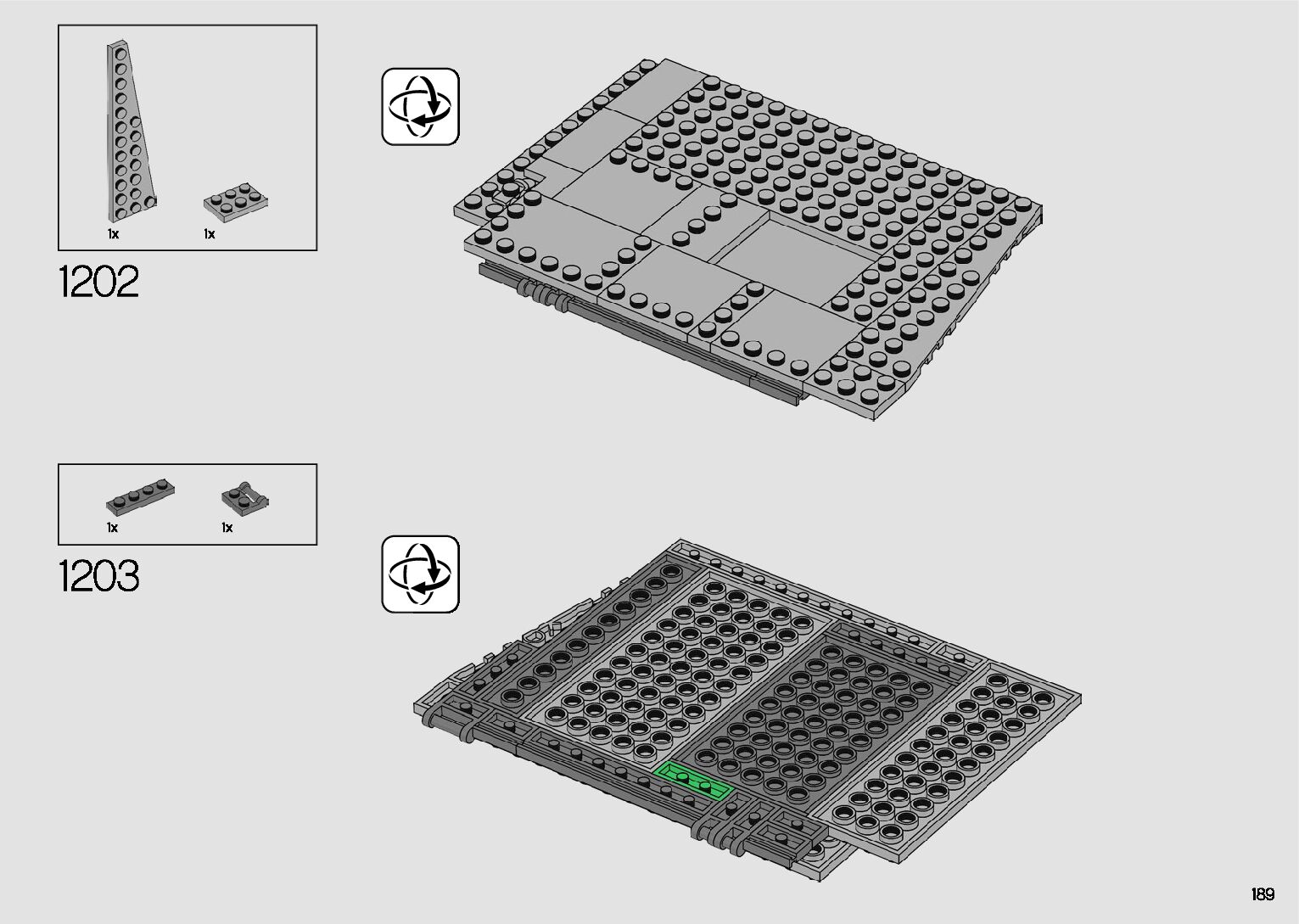 1x
1x

1202

1x
1x

1203

189