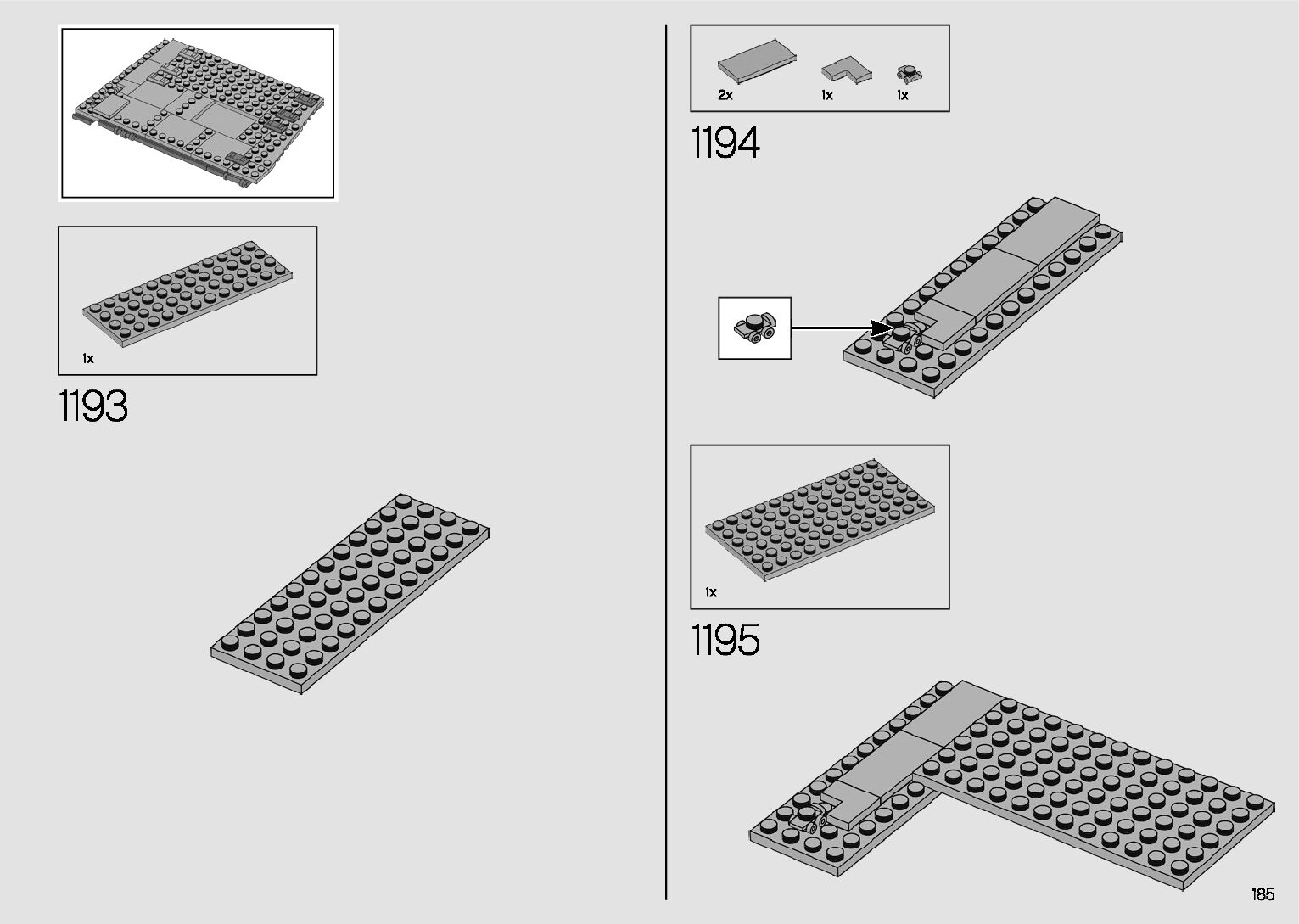 1x

1193

2x 1x 1x

1194

1x

1195

185