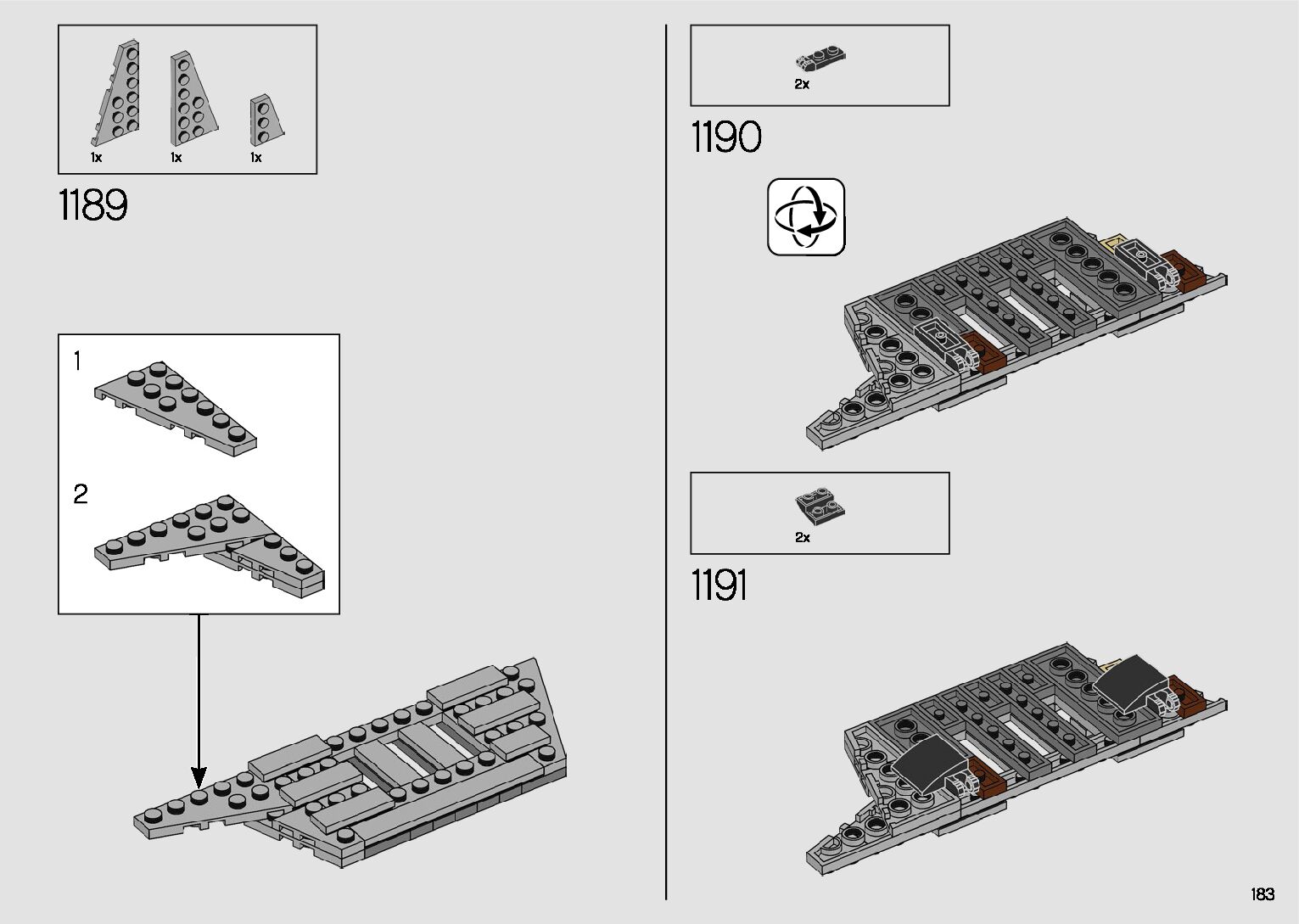 1x 1x 1x

1189

1

2

2x

1190

2x

1191

183