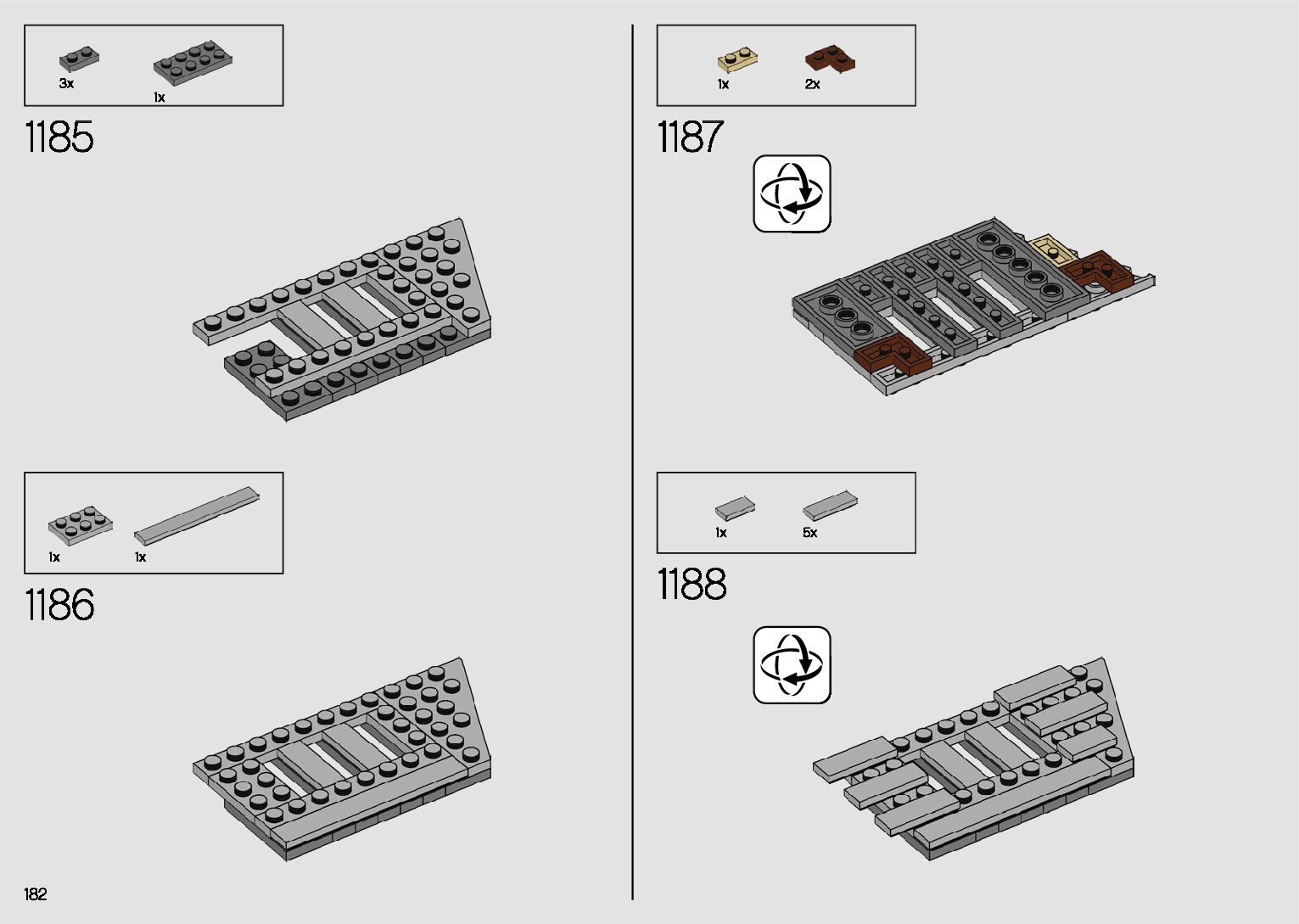 3x 1x

1185

1x 1x

1186

182

1x 2x

1187

1x 5x

1188