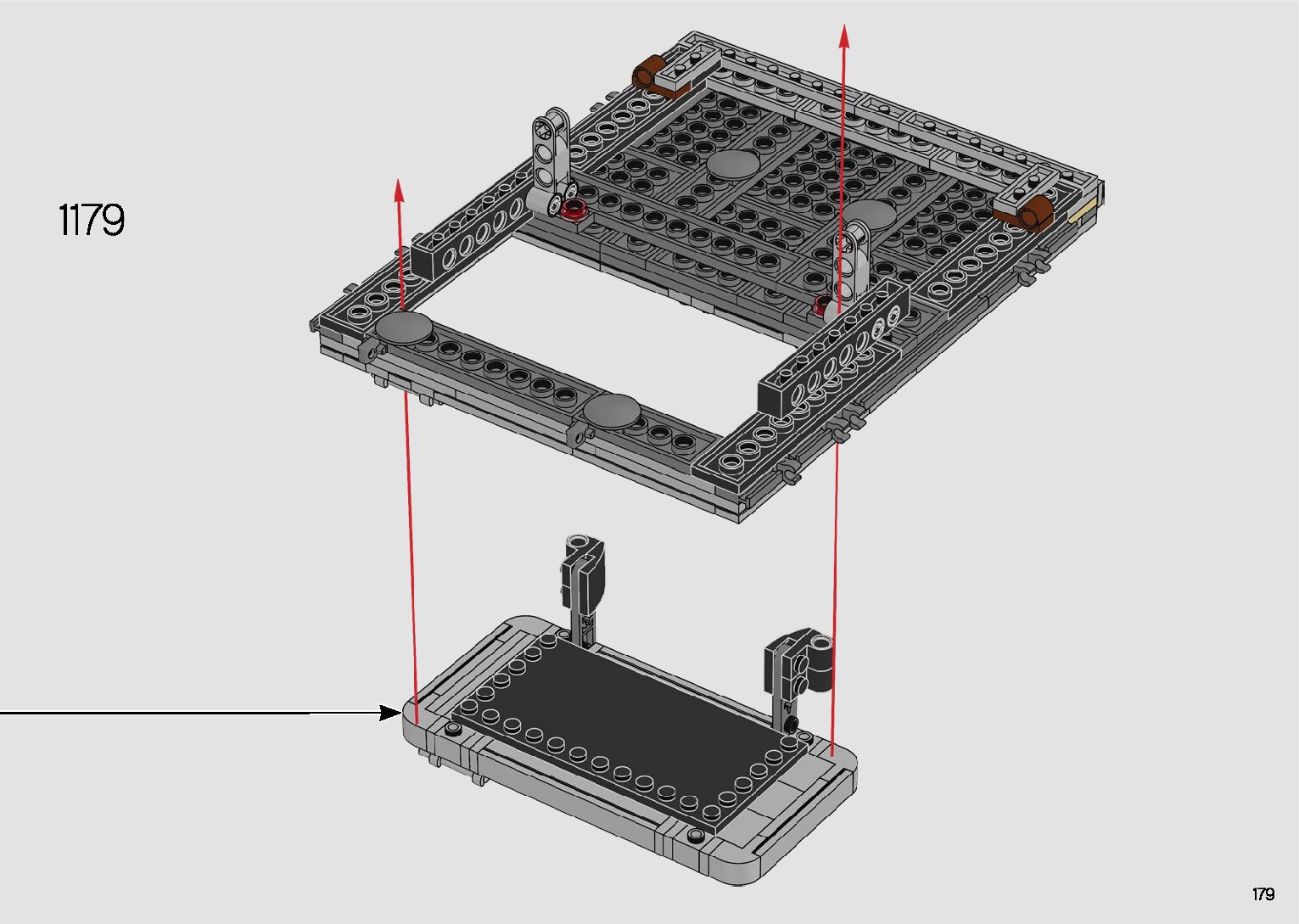 1179

179