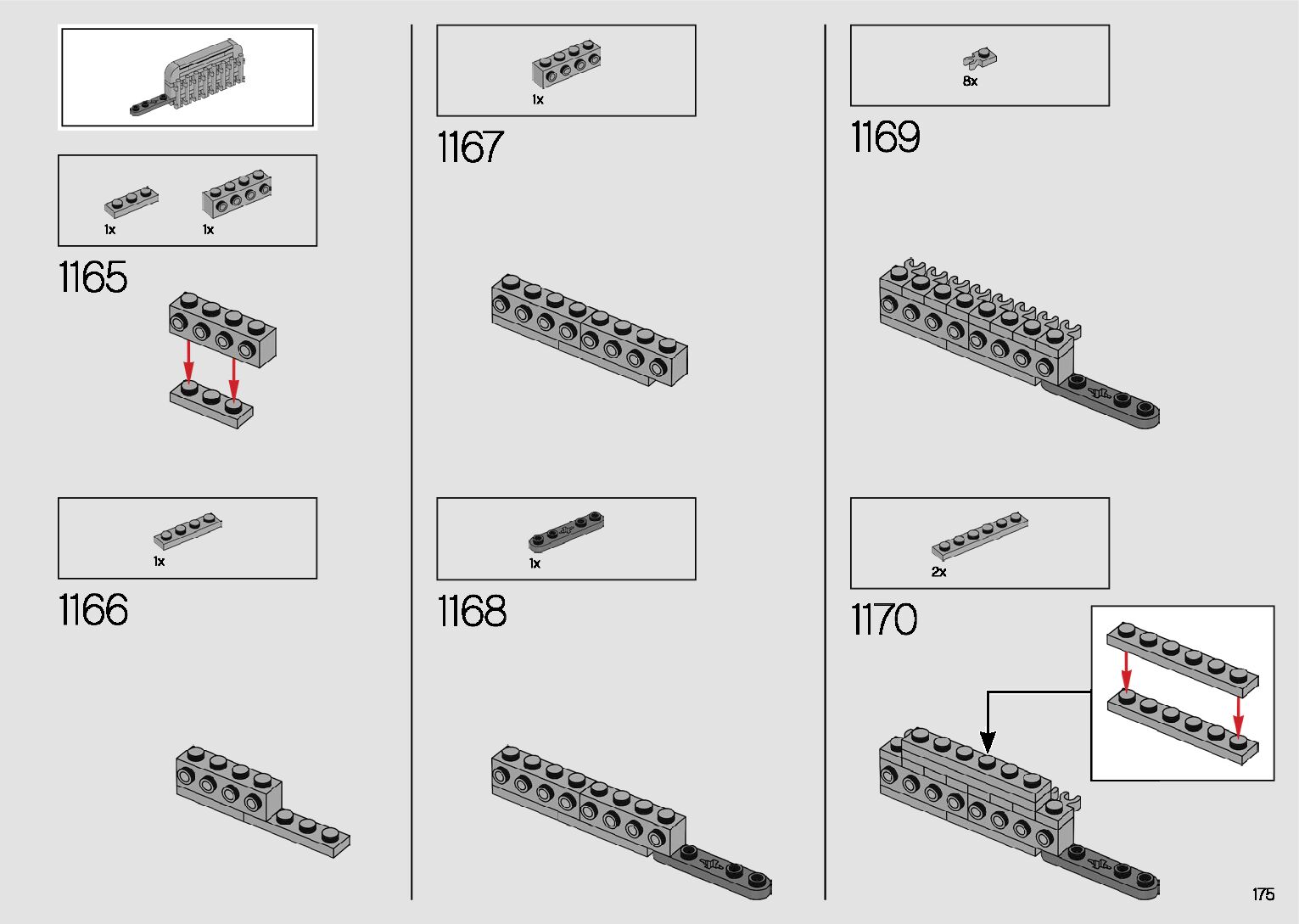 1x
1x

1165

1x

1166

1x

1167

1x

1168

8x

1169

2x

1170

175