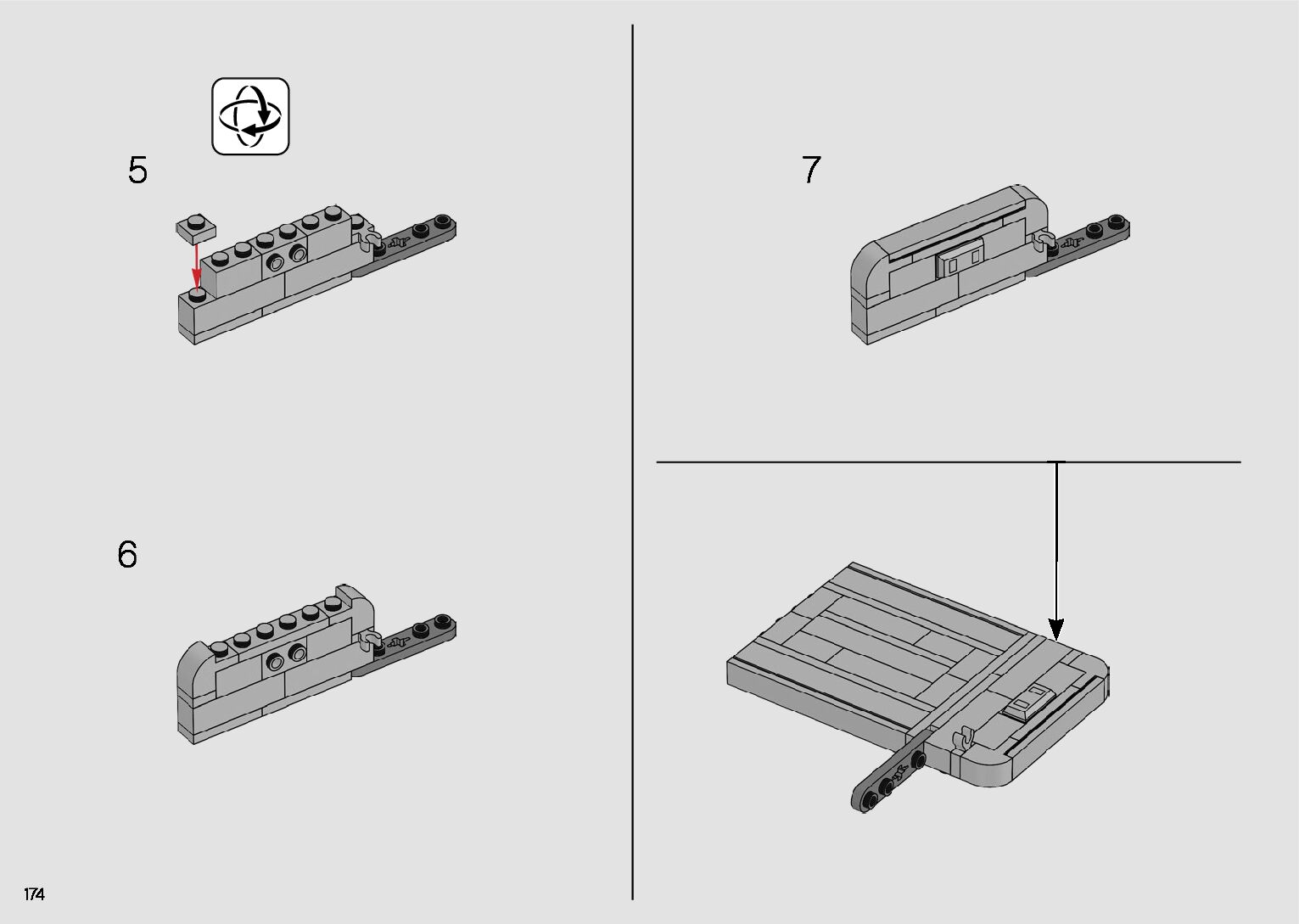 5

6

7

174