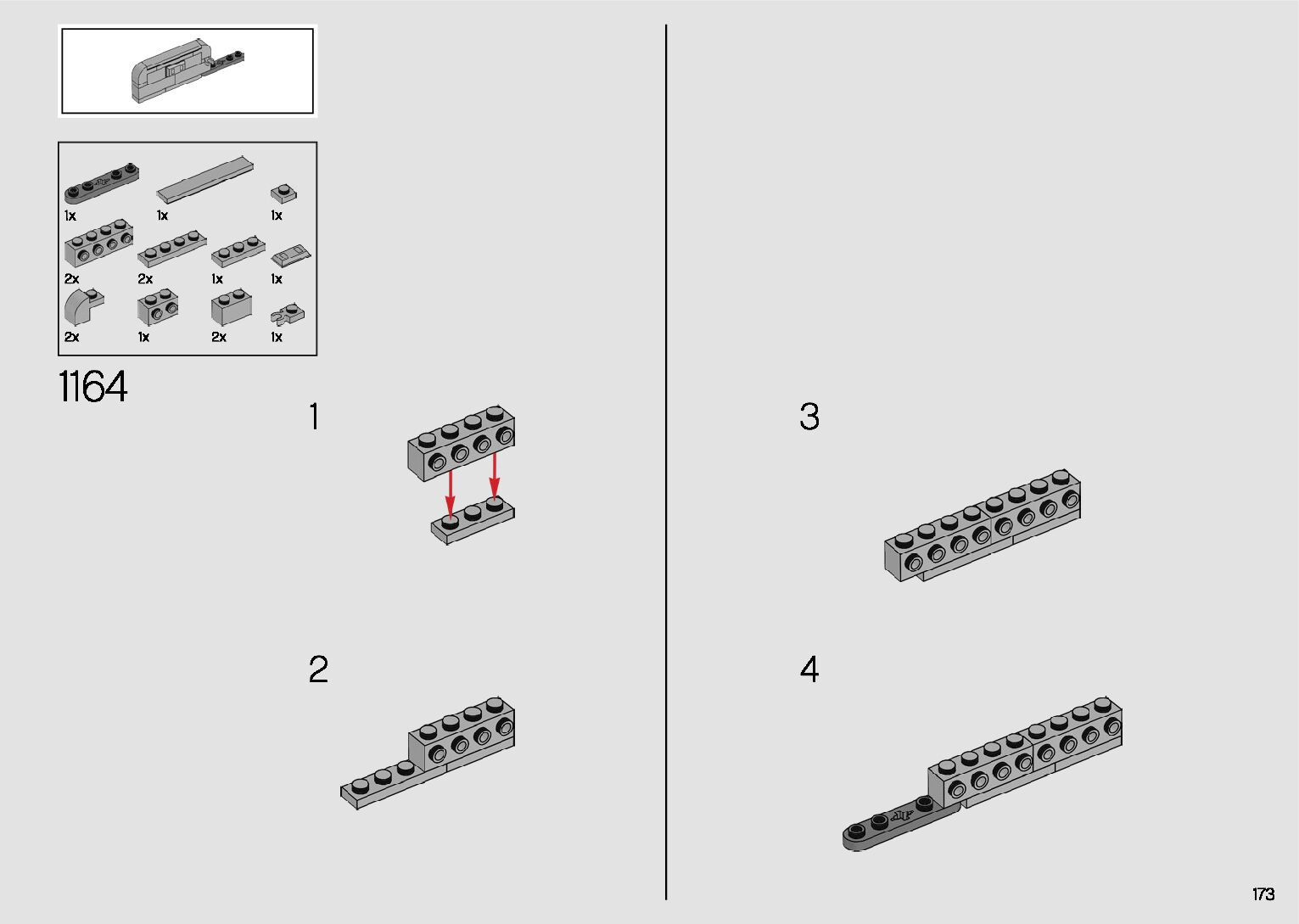 1x 1x 1x
2x 2x 1x 1x
2x 1x 2x 1x

1164

1

2

3

4

173