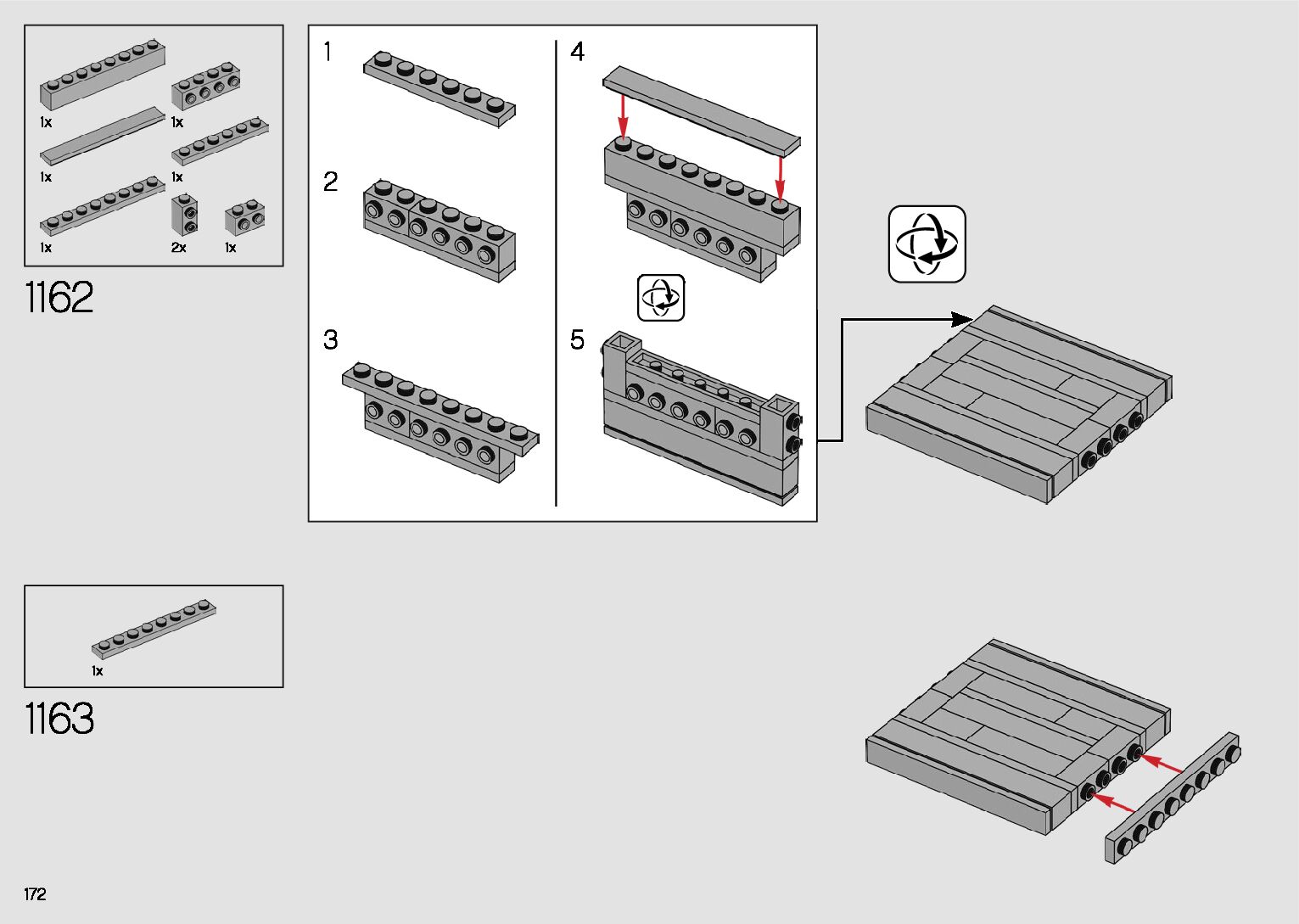 1x
1x
1x
1x
1x
2x
1x

1162

1

2

3

4

5

1x

1163

172