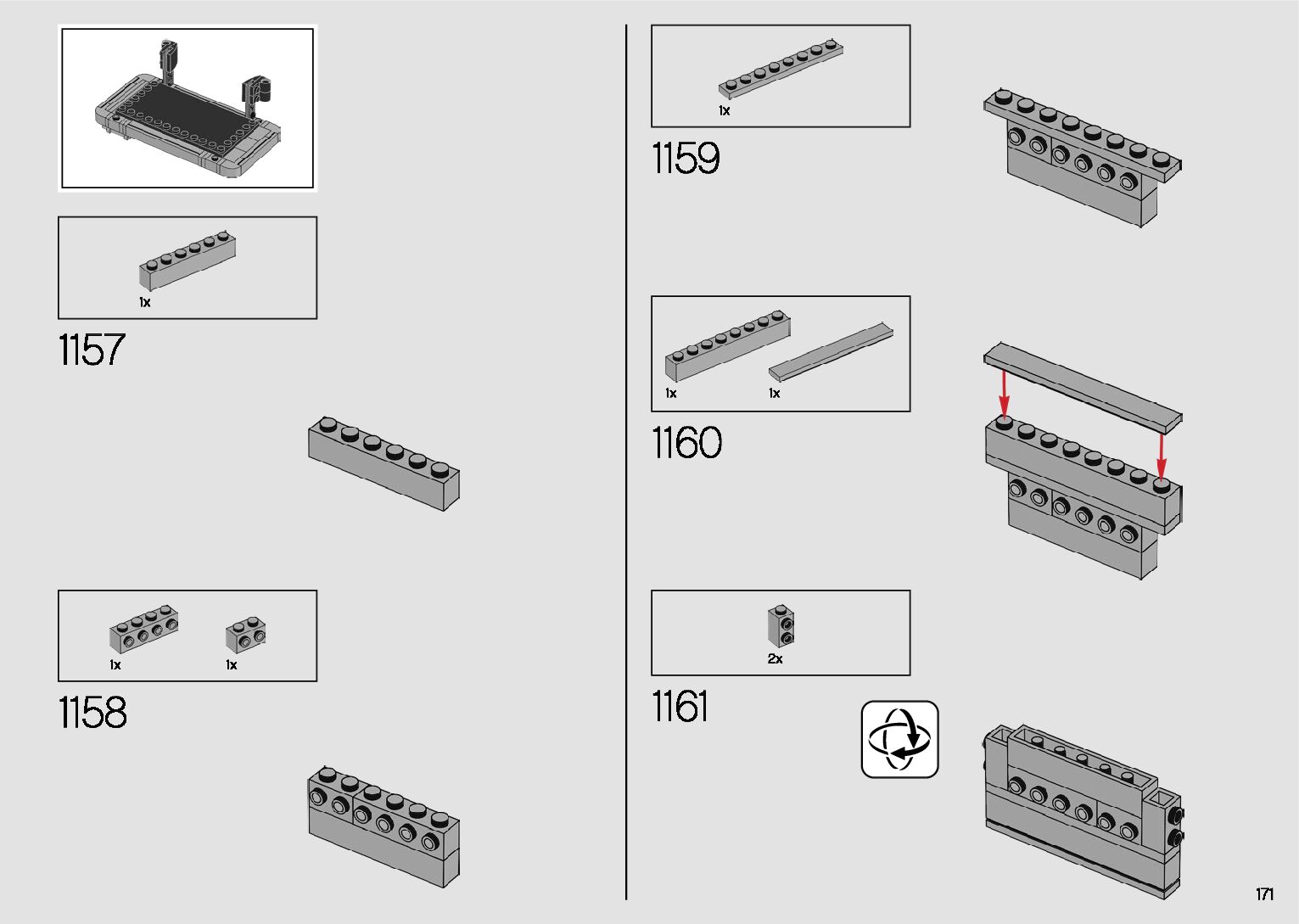 1x

1157

1x

1x

1158

1x

1159

1x

1x

1160

2x

1161

171