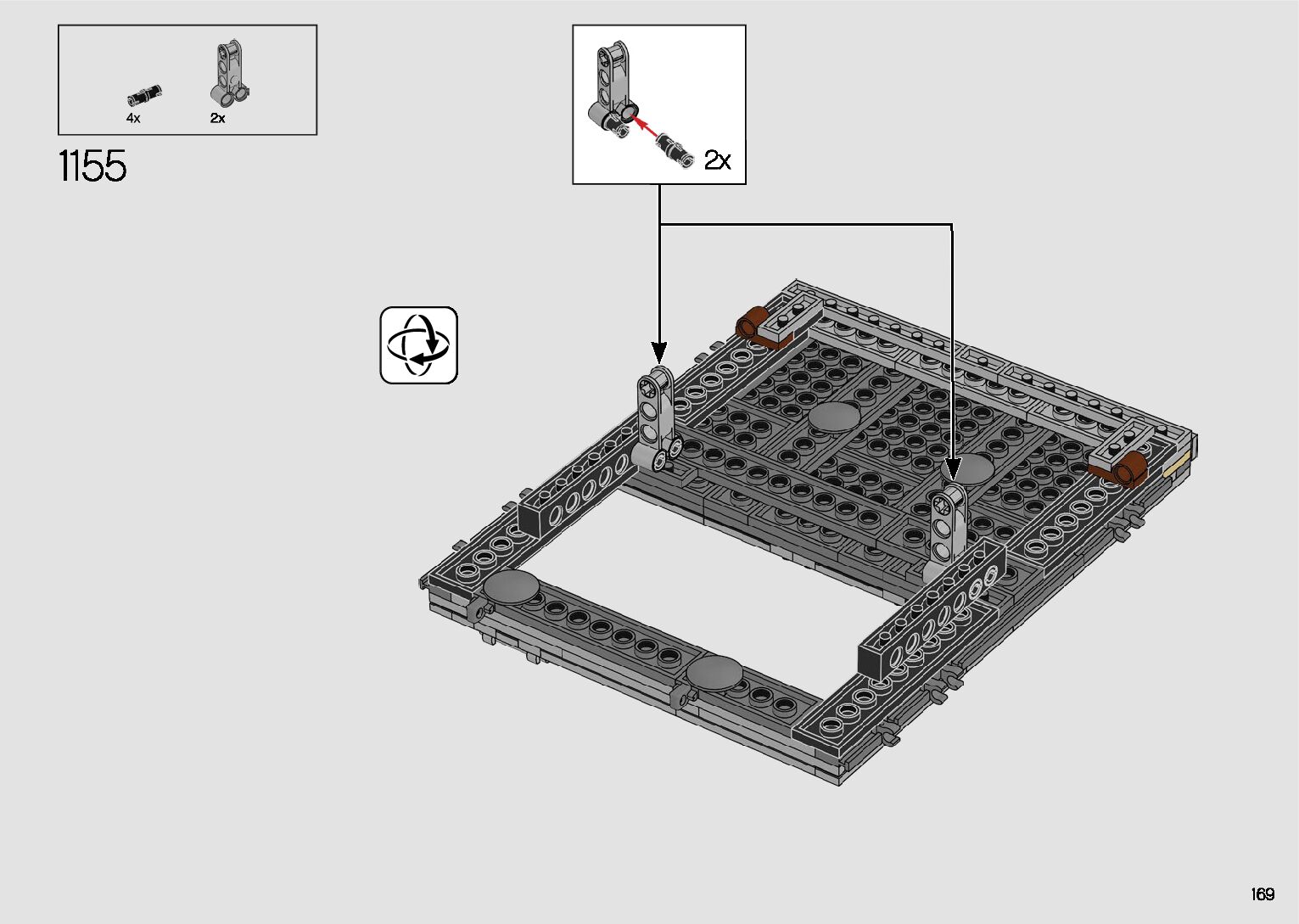 4x
2x

1155

2x

169