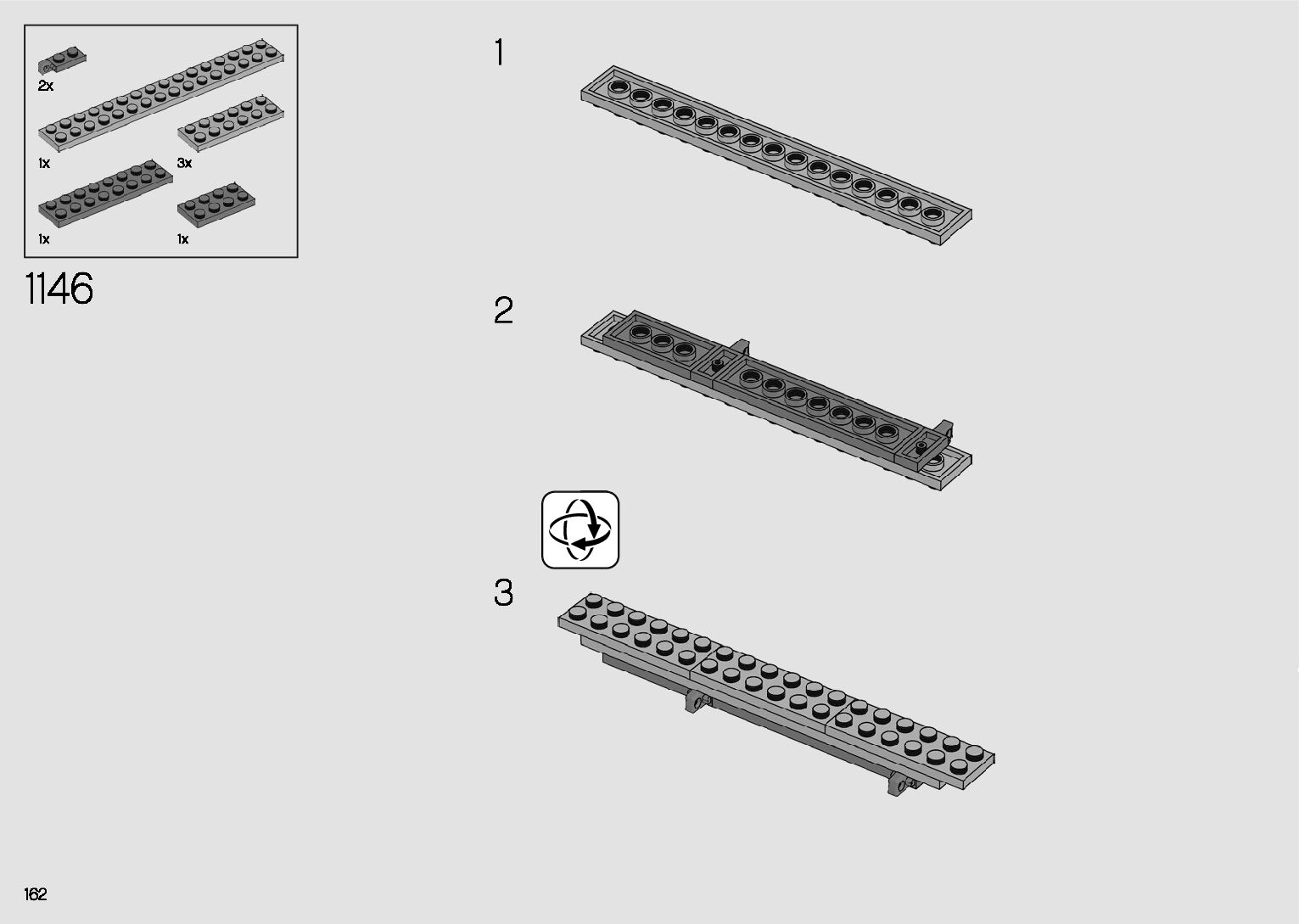 2x

1x

3x

1x

1x

1146

1

2

3

162