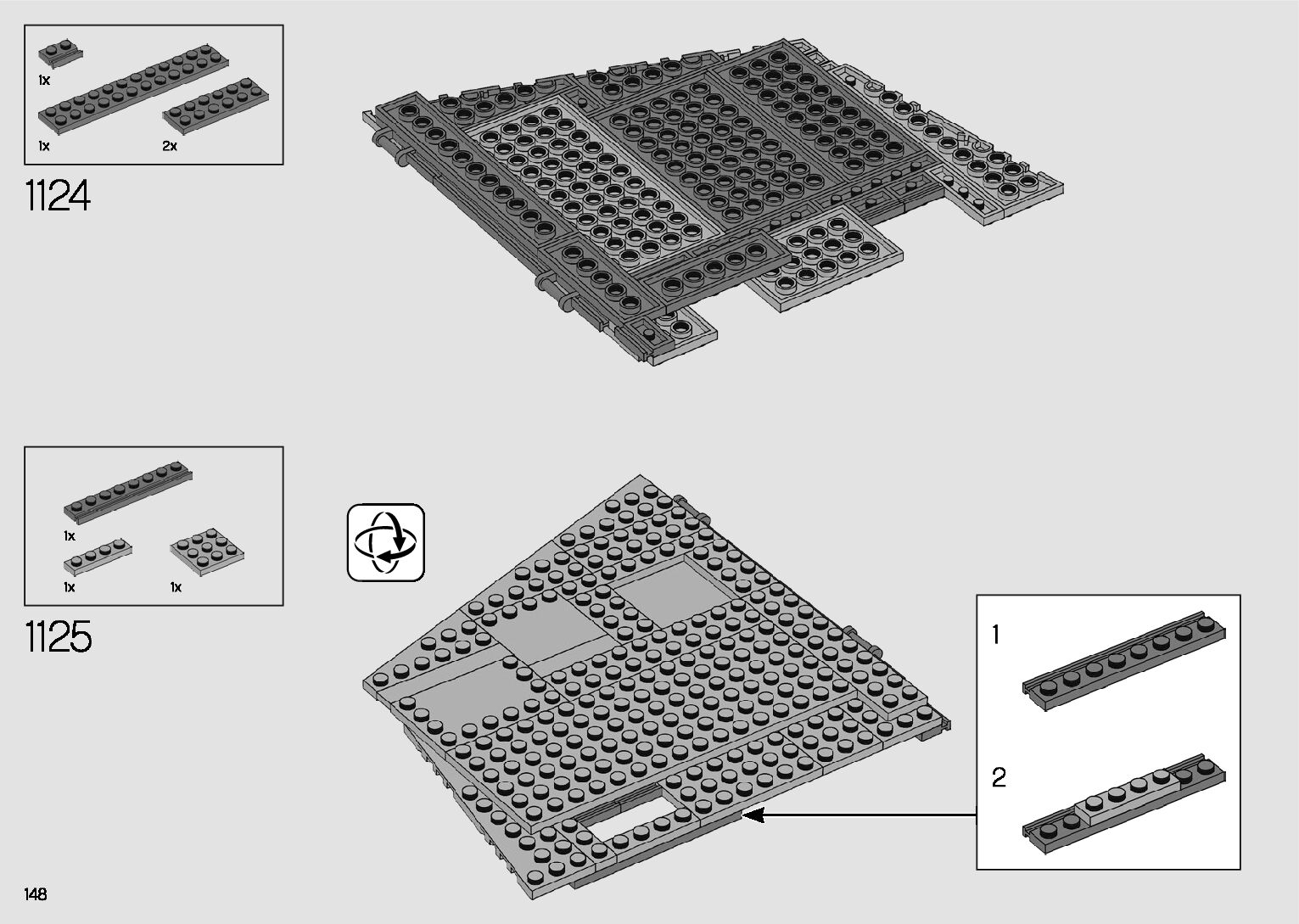 1x

1x

2x

1124

1x

1x

1x

1125

1

2

148