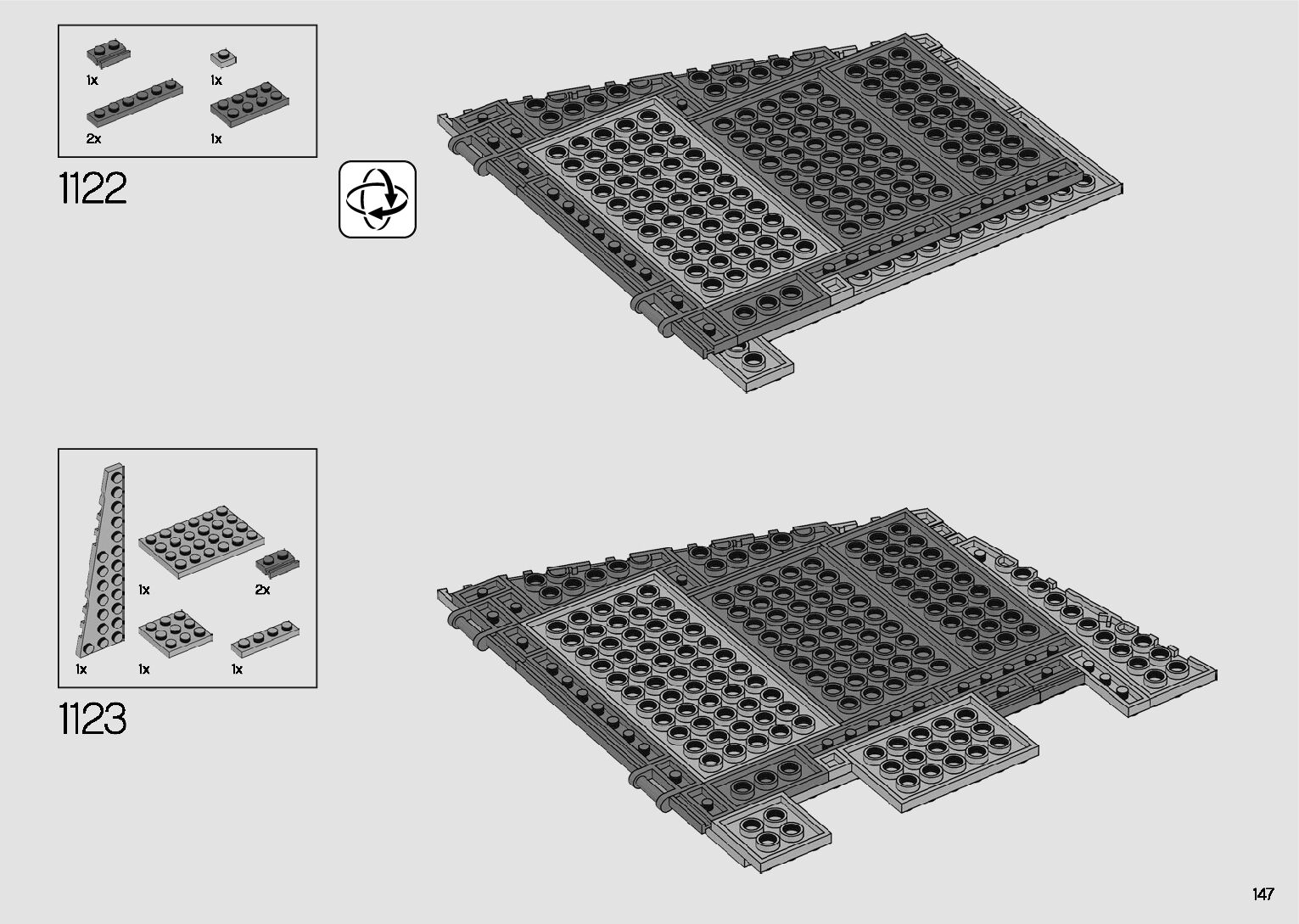 1x
1x
2x
1x

1122

1x
2x
1x
1x
1x

1123

147