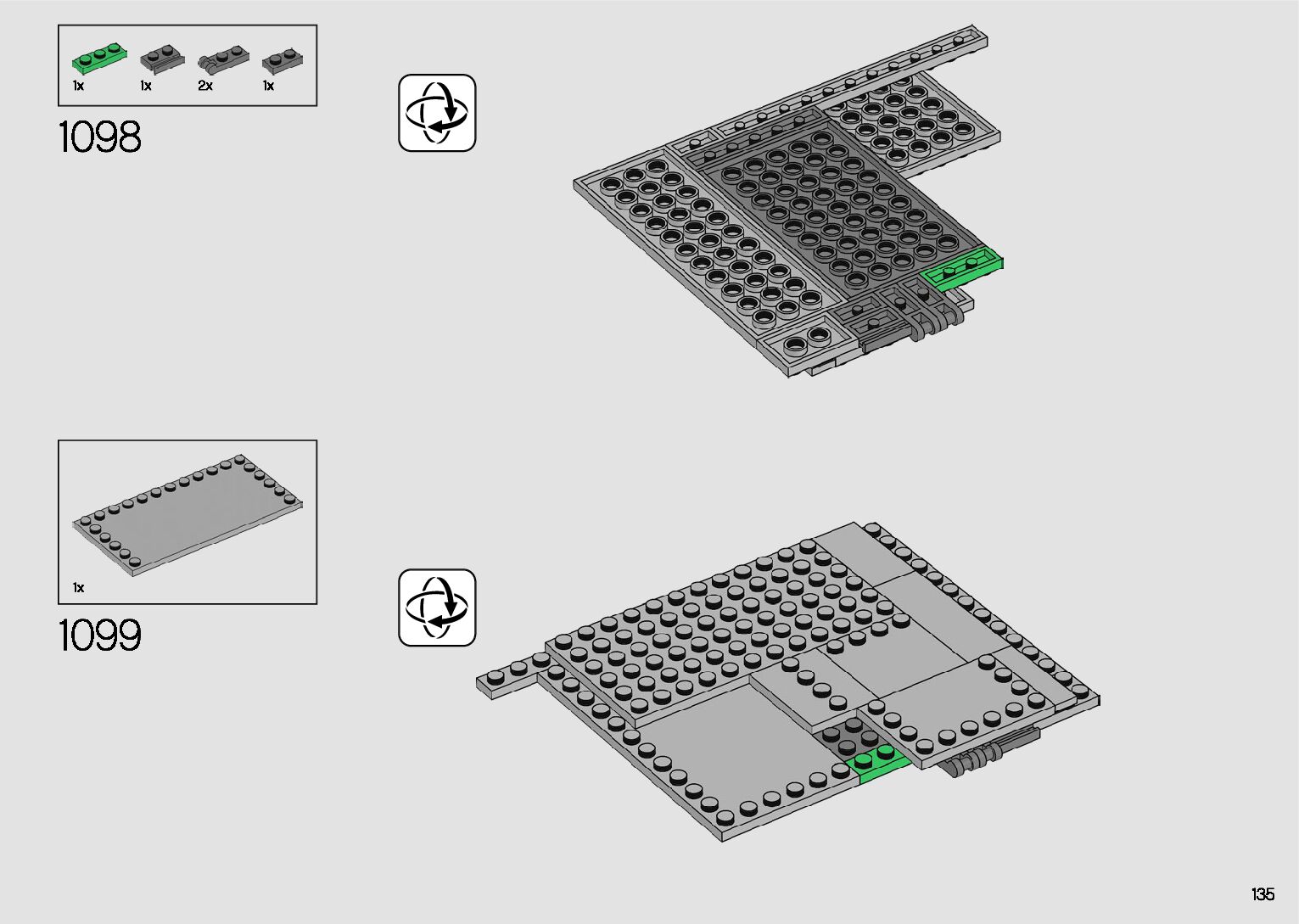 1x 1x 2x 1x

1098

1x

1099

135