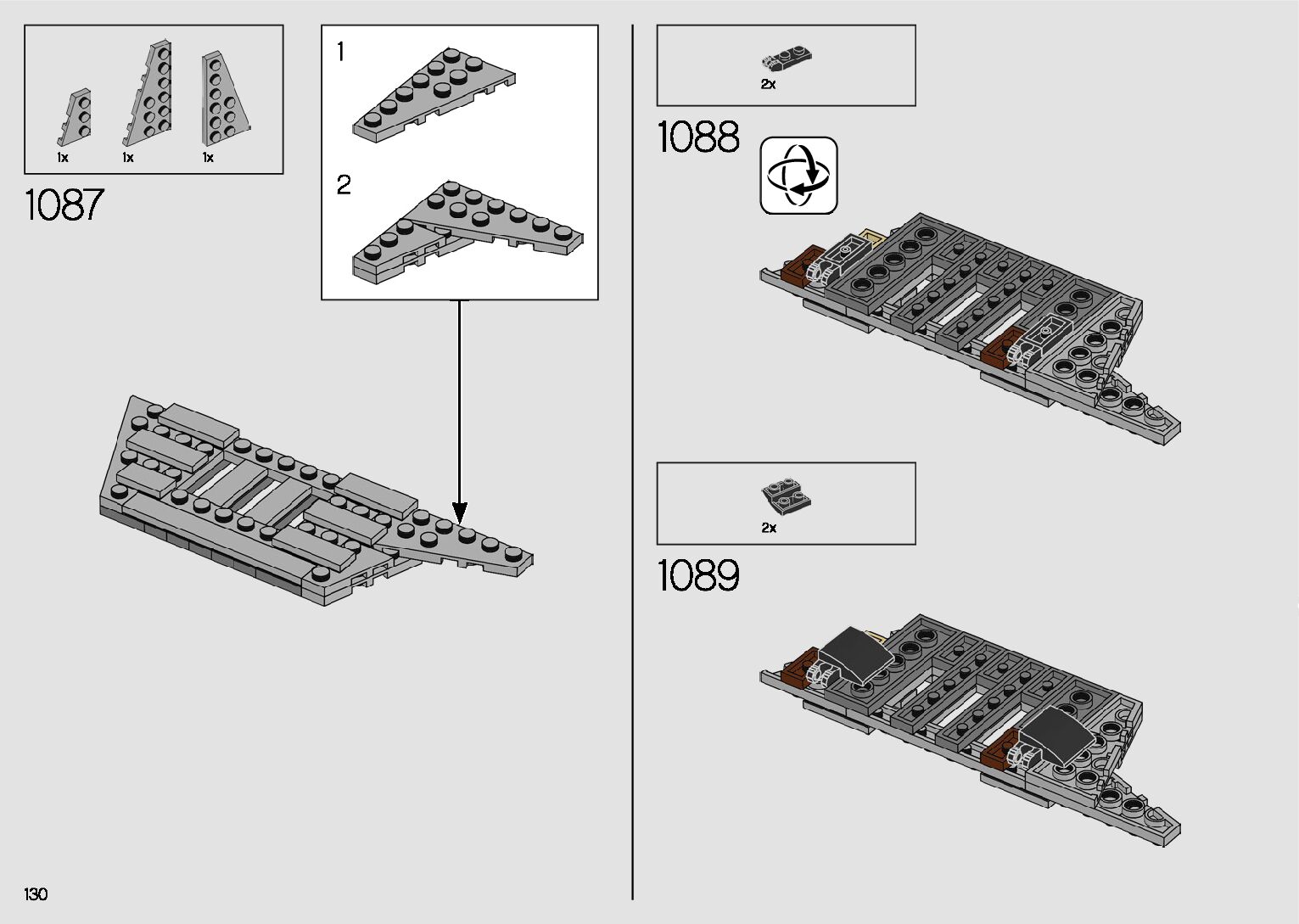 1x 1x 1x

1087

1

2

2x

1088

2x

1089

130