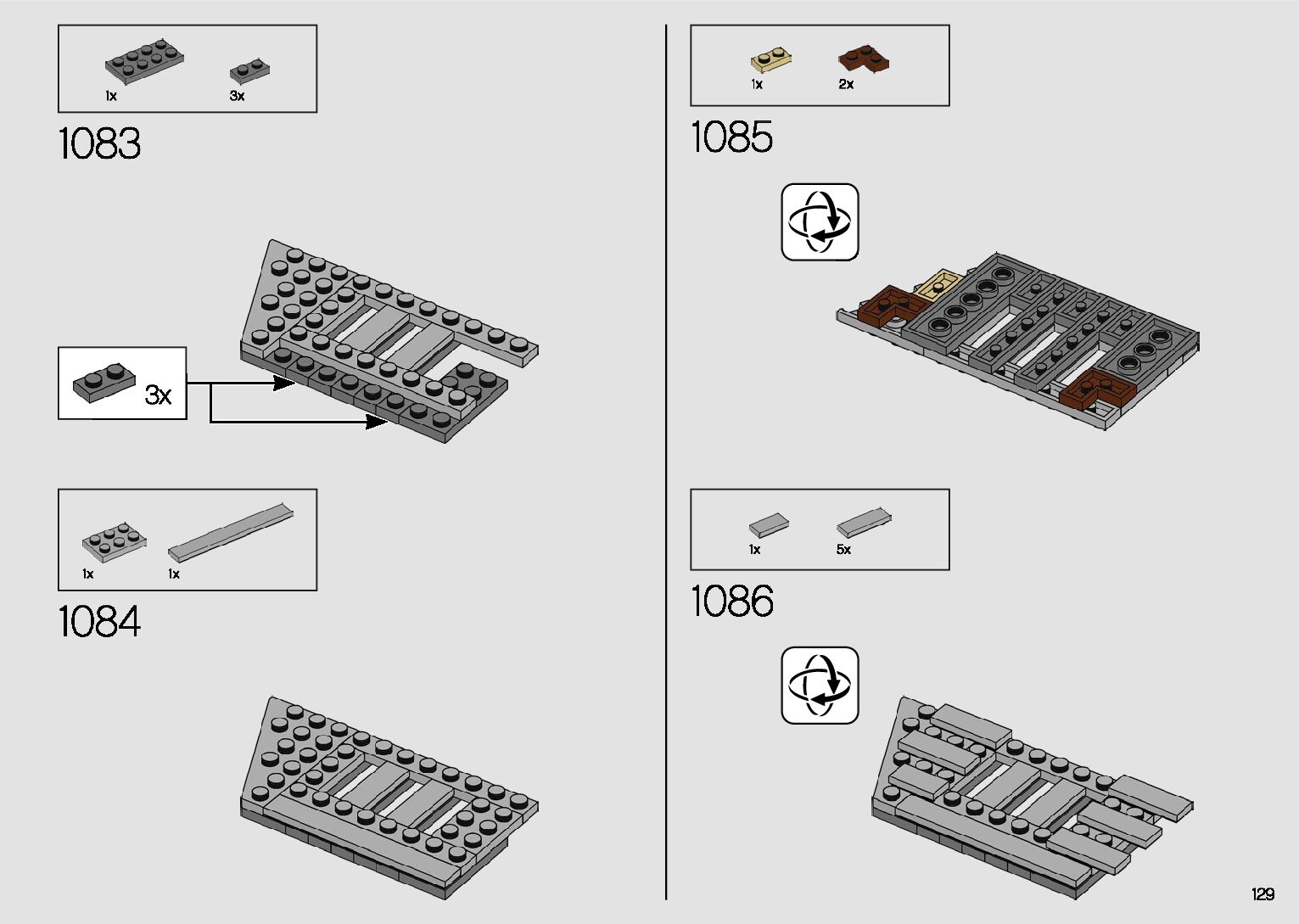 1x 3x

1083

3x

1x 1x

1084

1x 2x

1085

1x 5x

1086

129