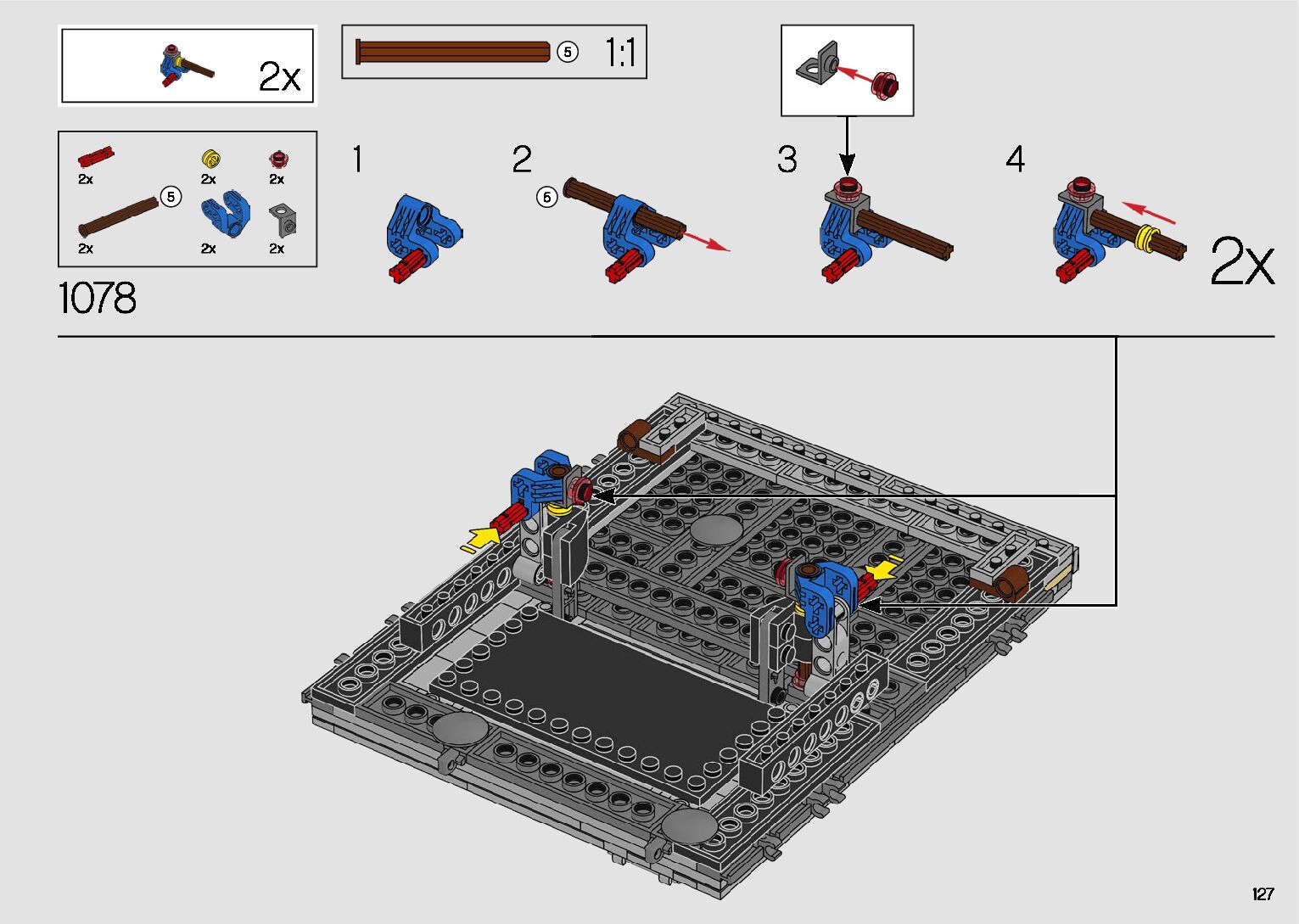 2x

5 1:1

2x 2x 2x

5

2x 2x 2x

1078

1

2

5

3

4

2x

127