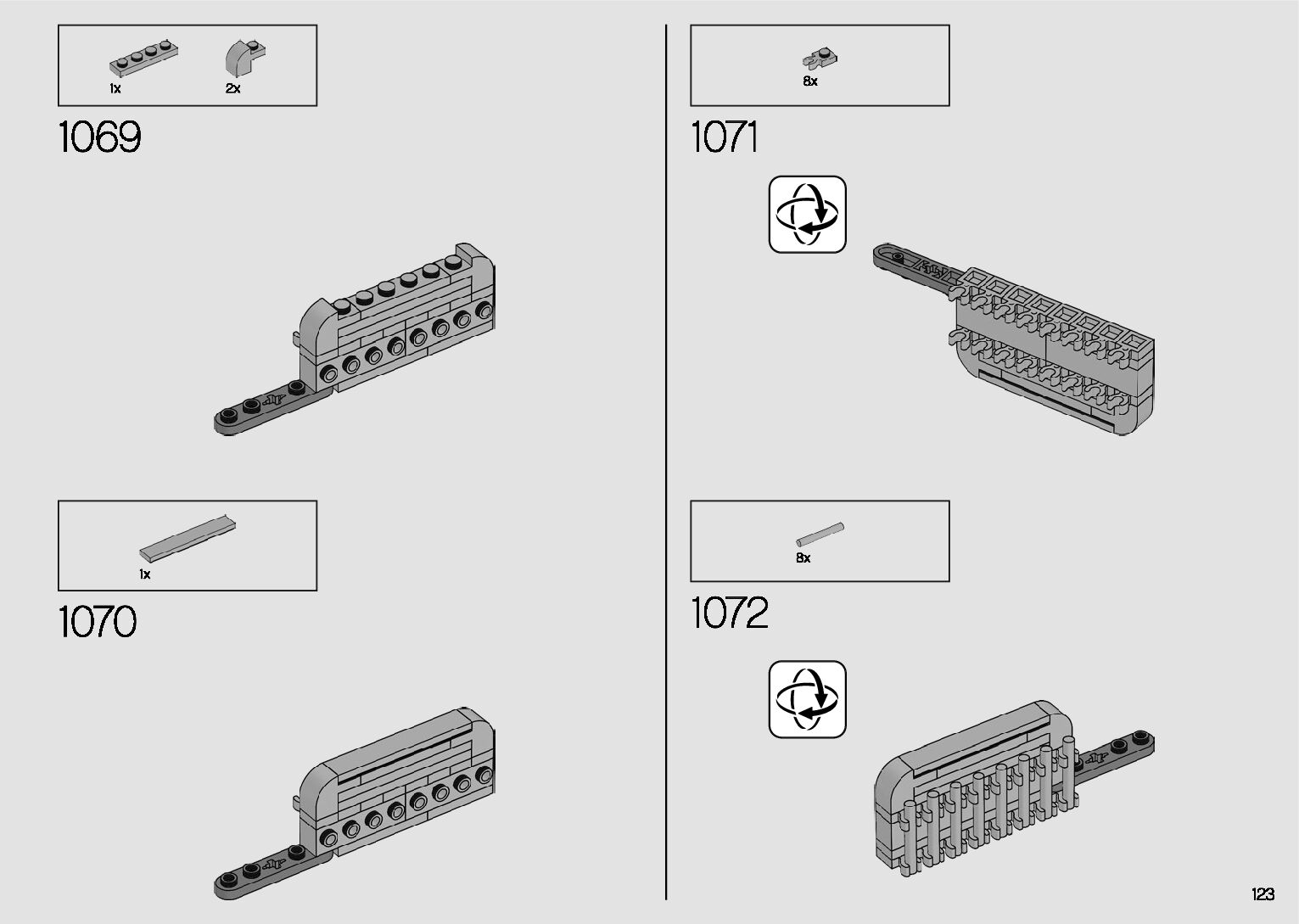 1x 2x

1069

1x

1070

8x

1071

8x

1072

123