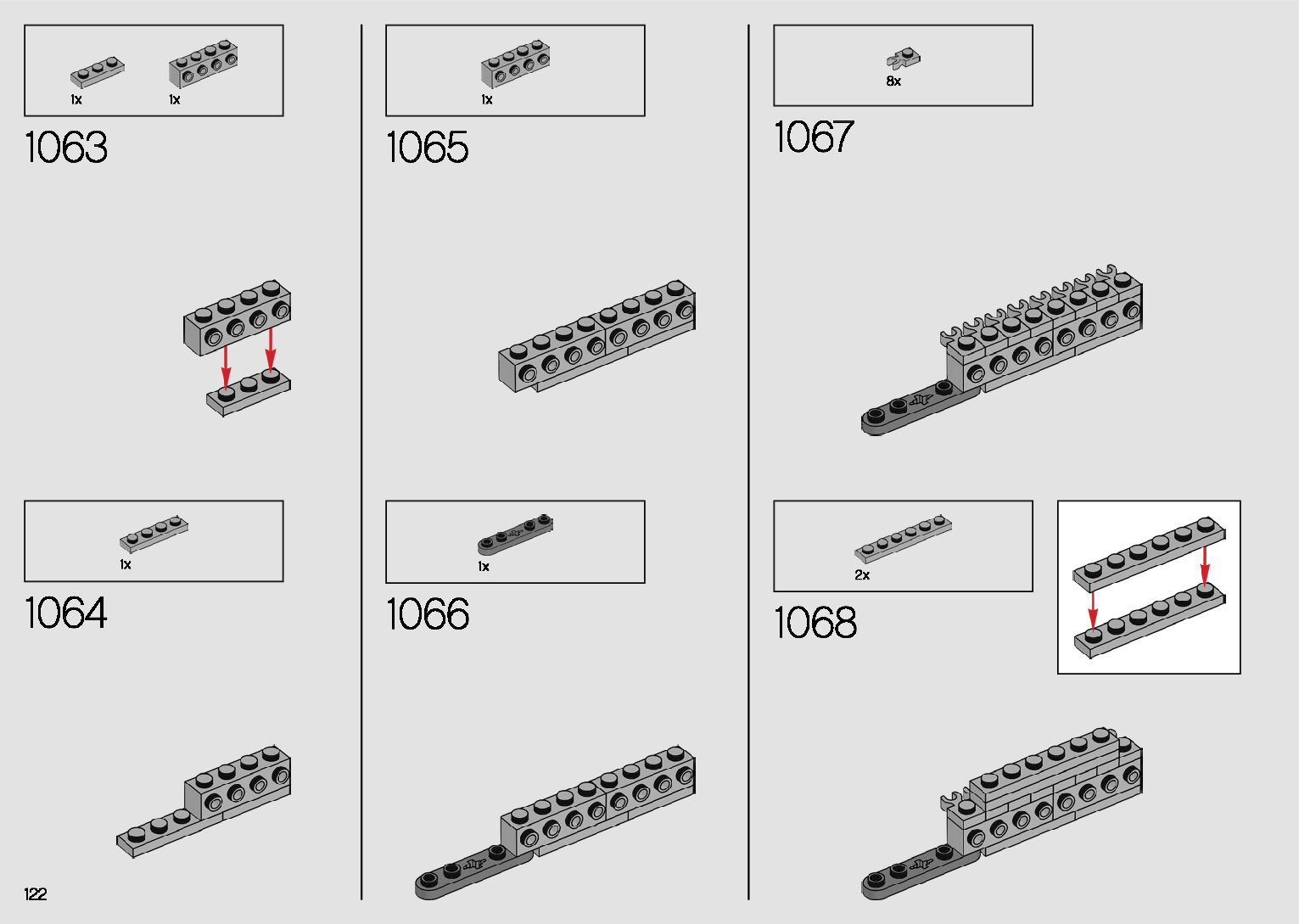 1x 1x

1063

1x

1064

1x

1065

1x

1066

8x

1067

2x

1068

122