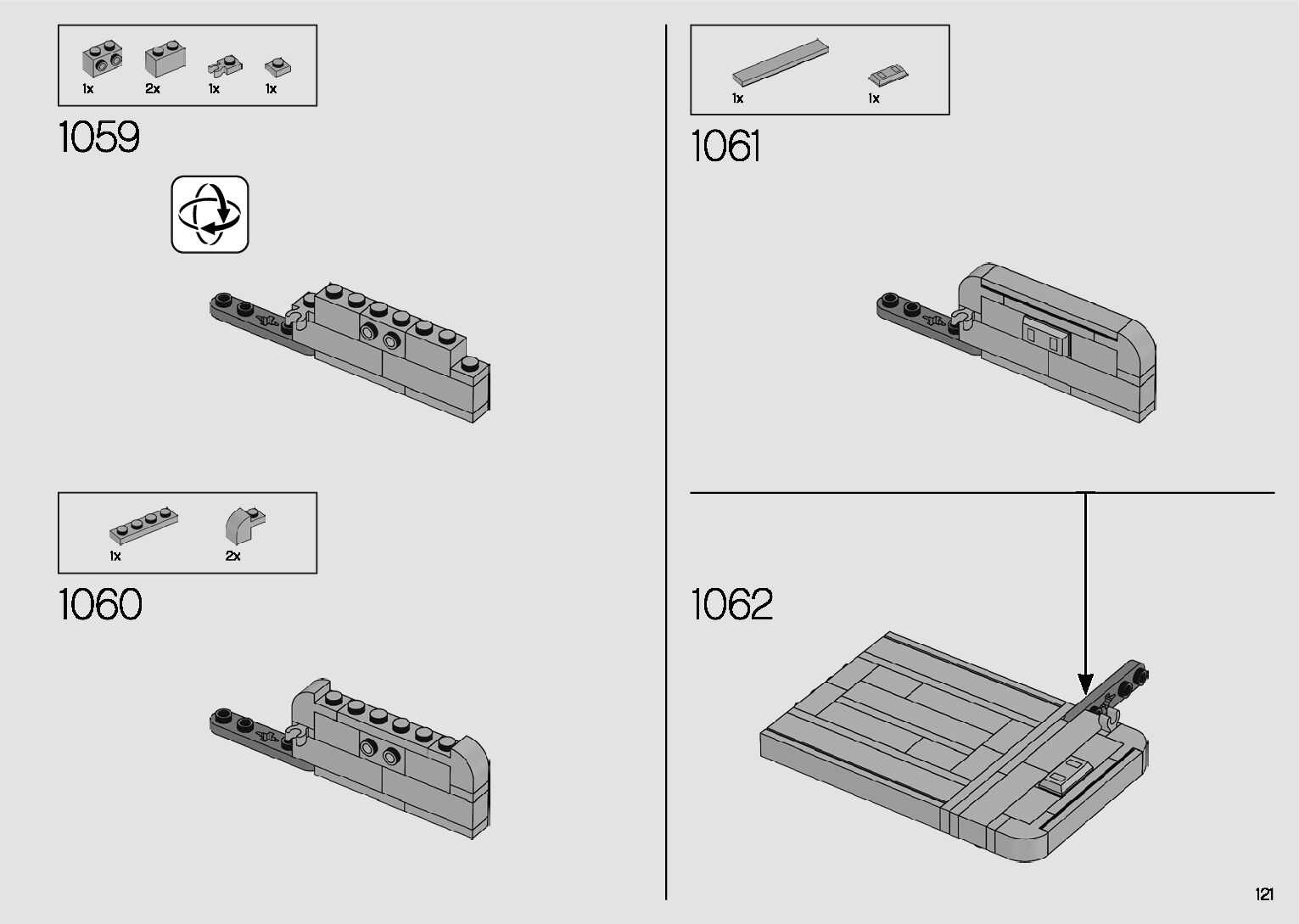 1x 2x 1x 1x

1059

1x 2x

1060

1x 1x

1061

1062

121