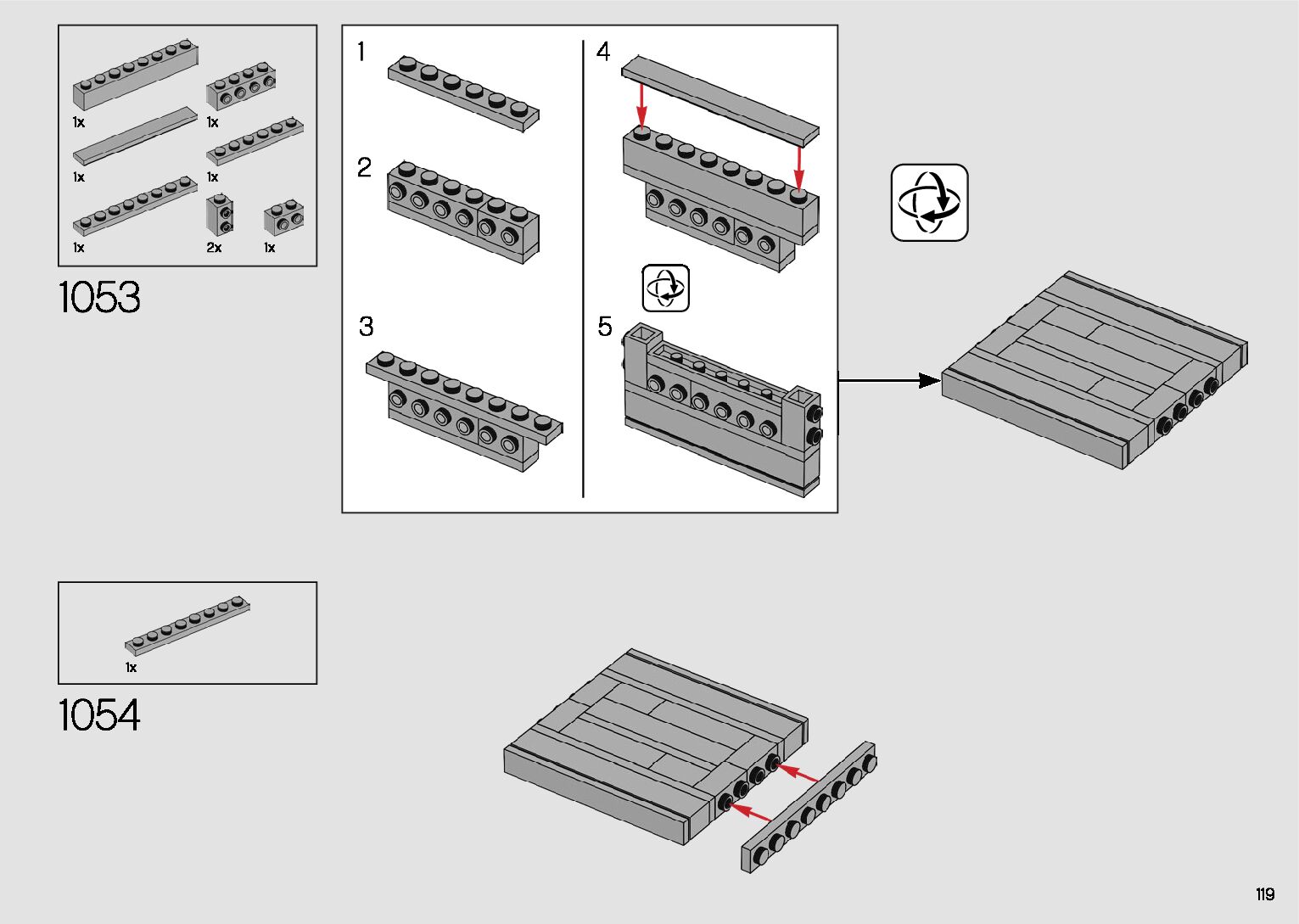 1x
1x
1x
1x
1x
2x
1x

1053

1
2
3
4
5

1x

1054

119