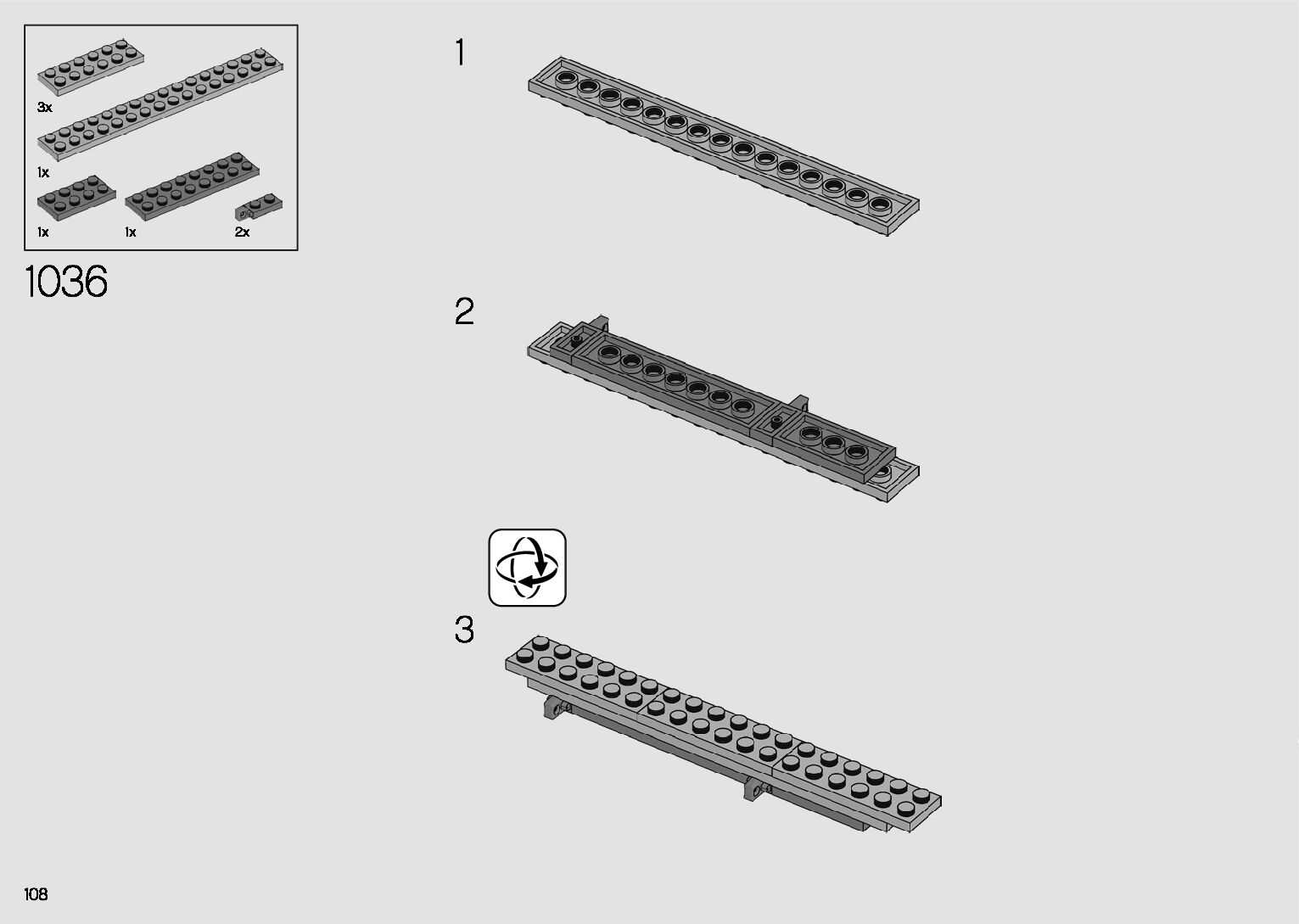 3x

1x

1x

1x

2x

1036

1

2

3

108