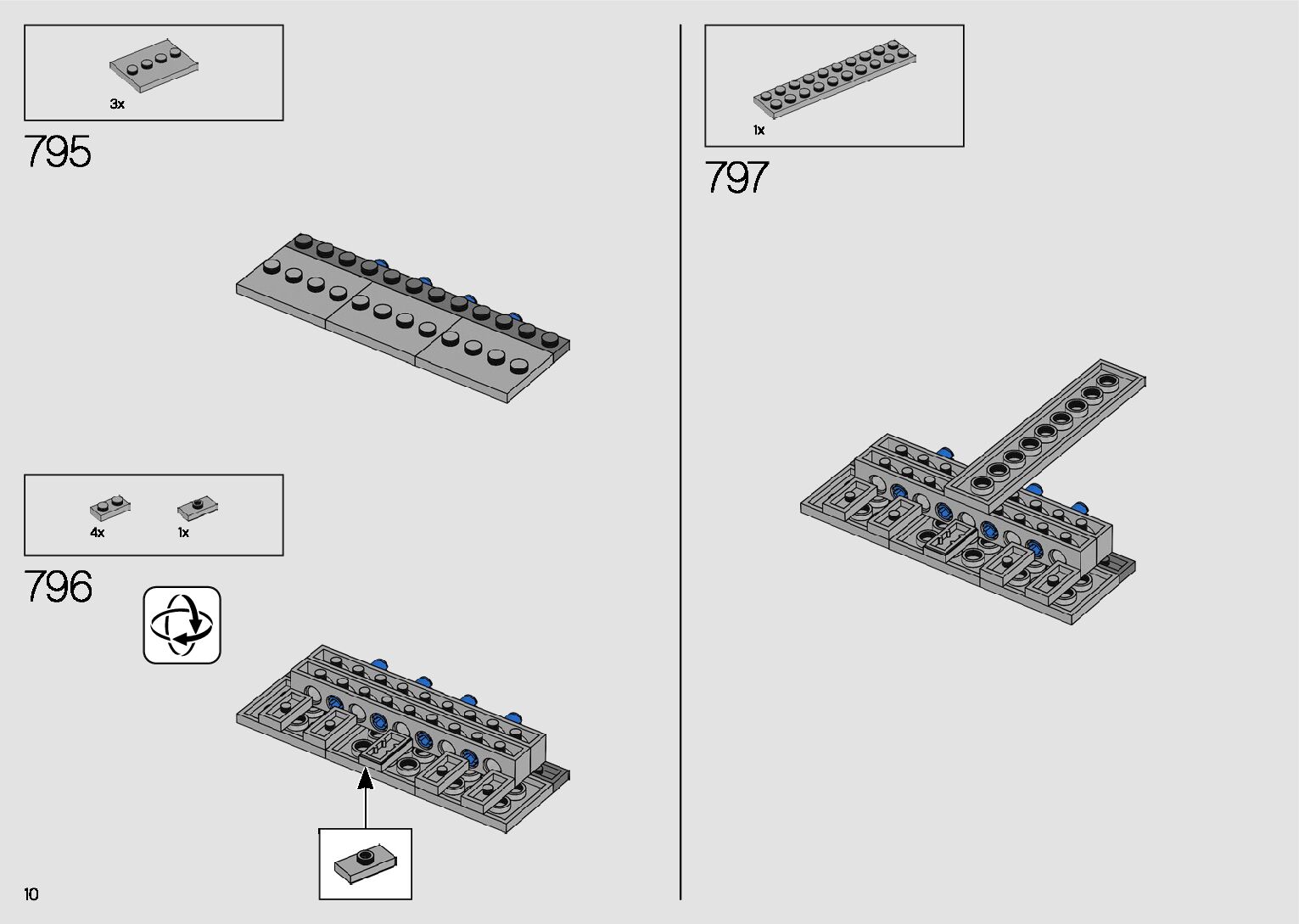 3x

795

4x

1x

796

10

1x

797