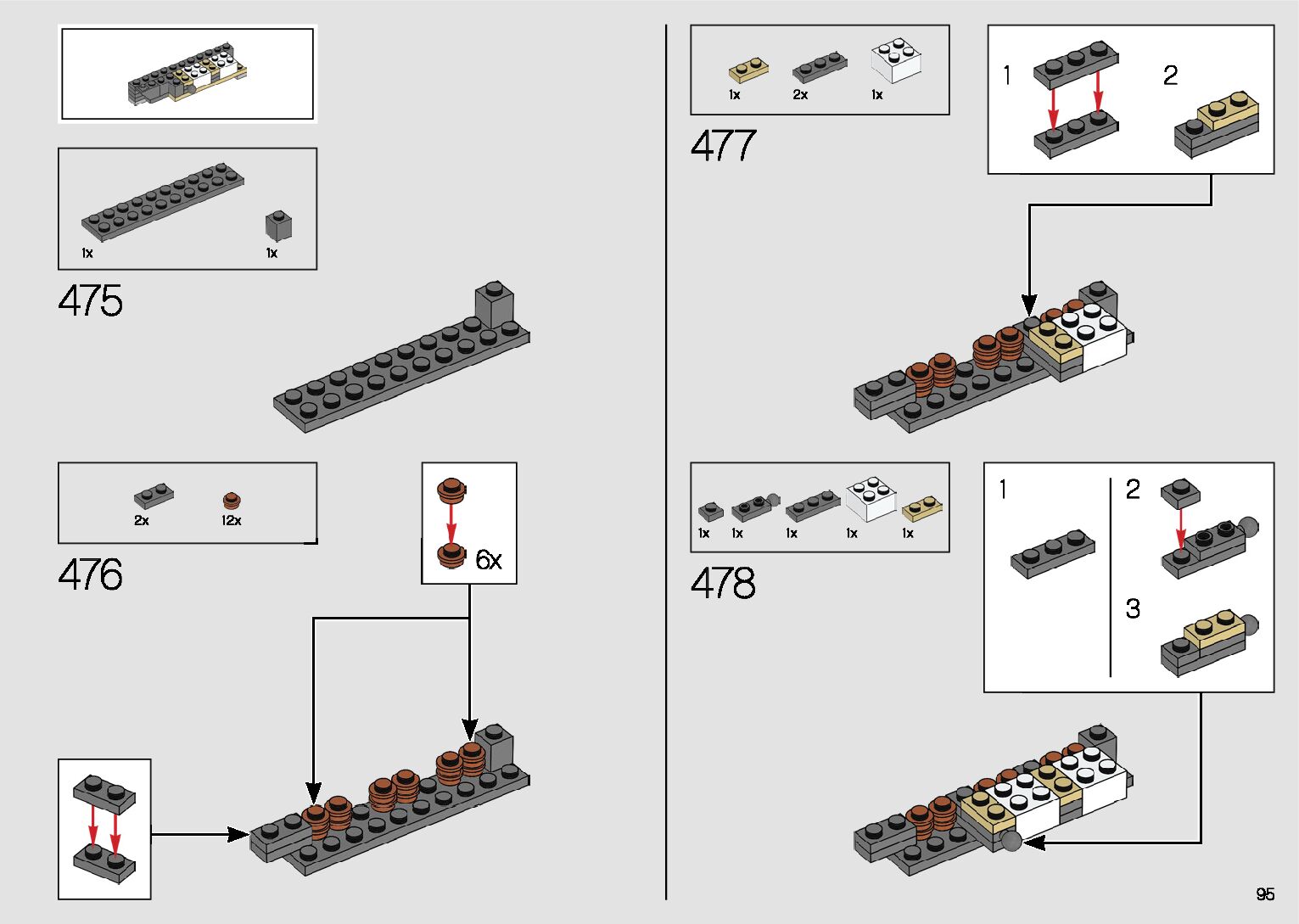 1x 1x

475

2x 12x

476

6x

1x 2x 1x

477

1 2

1x 1x 1x 1x 1x

478

1 2

3

95