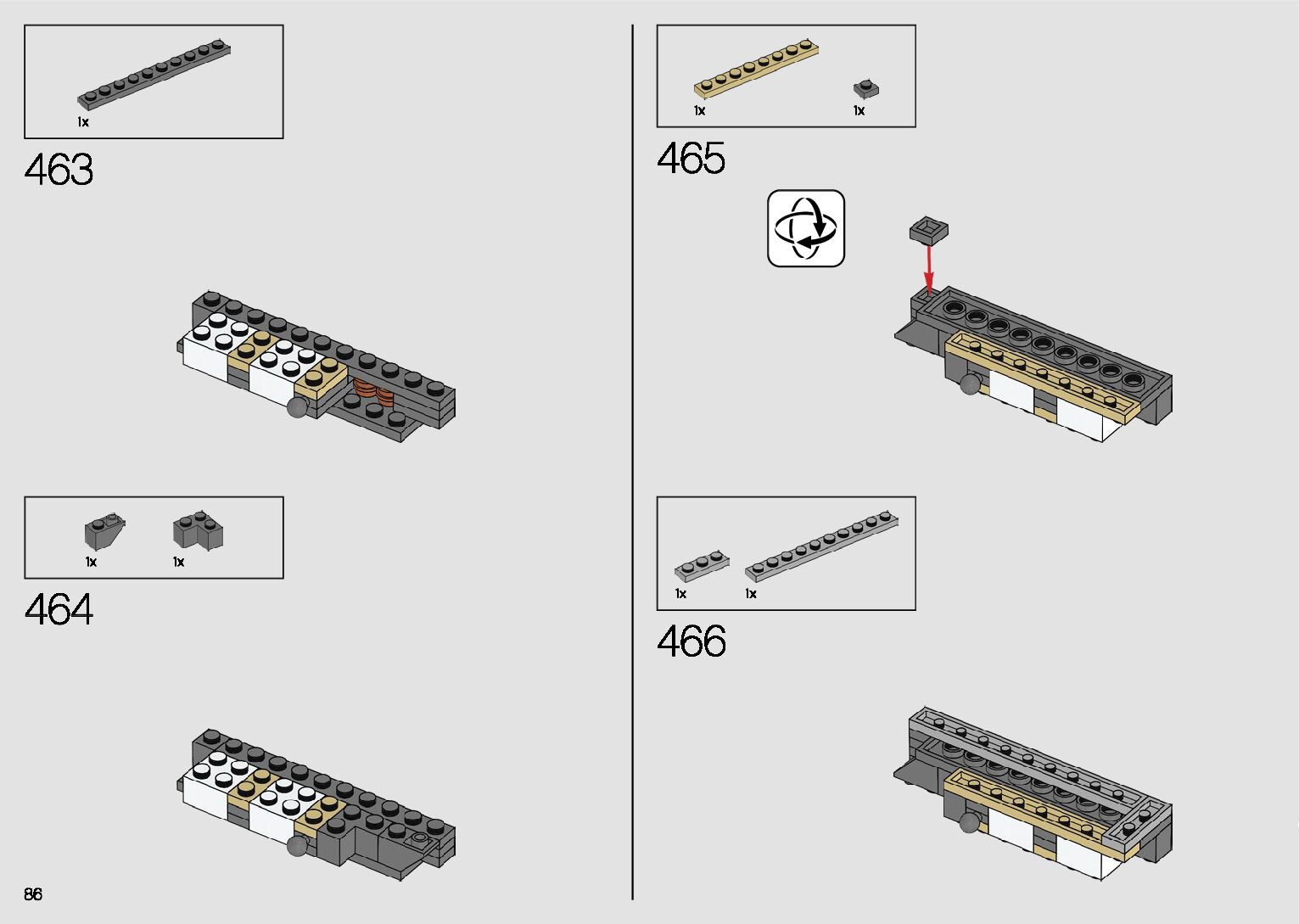 1x

463

1x 1x

464

86

1x 1x

465

1x 1x

466