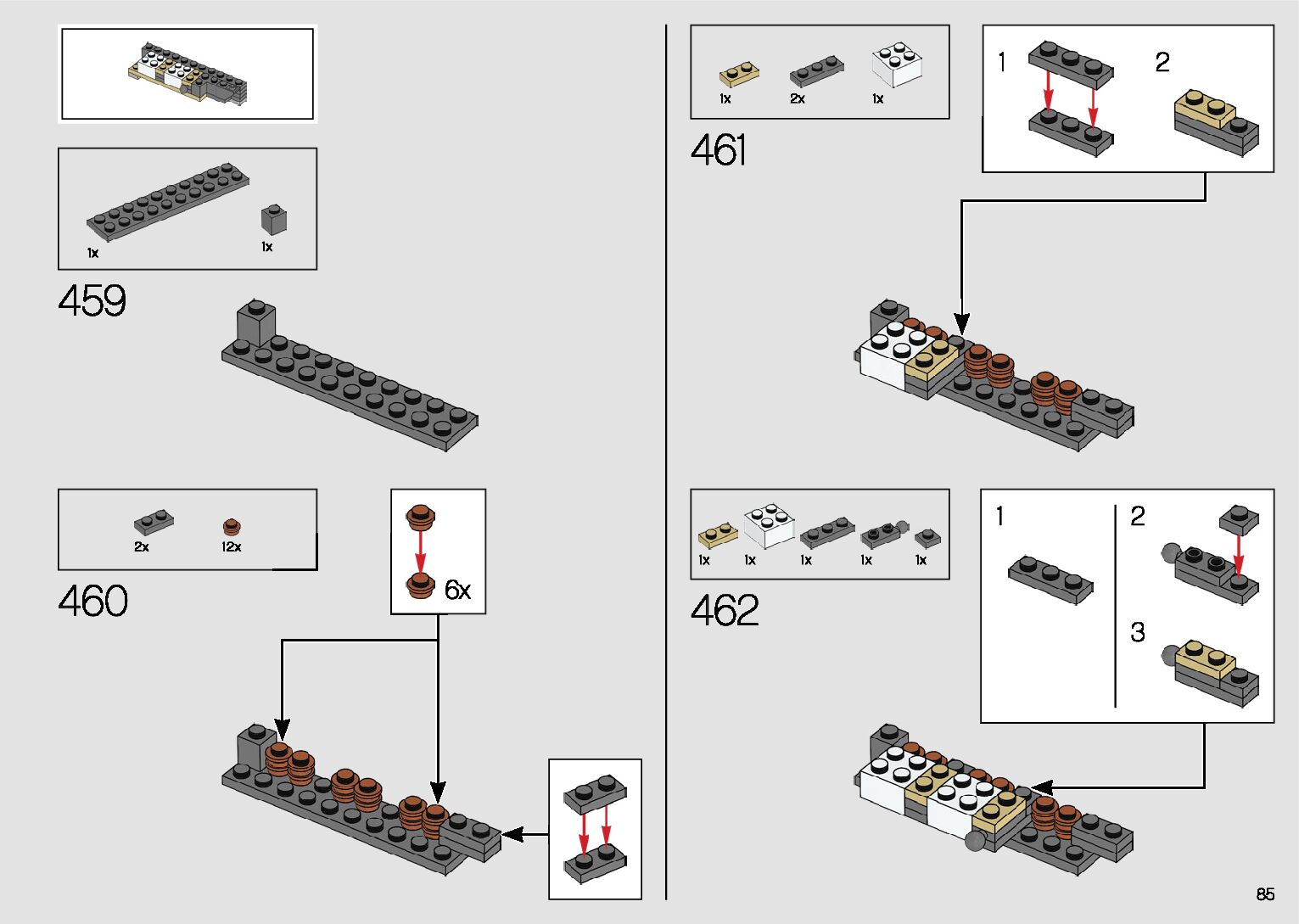 1x
1x
459

2x
12x
460
6x

1x
2x
1x
461
1
2

1x
1x
1x
1x
1x
462
1
2
3

85