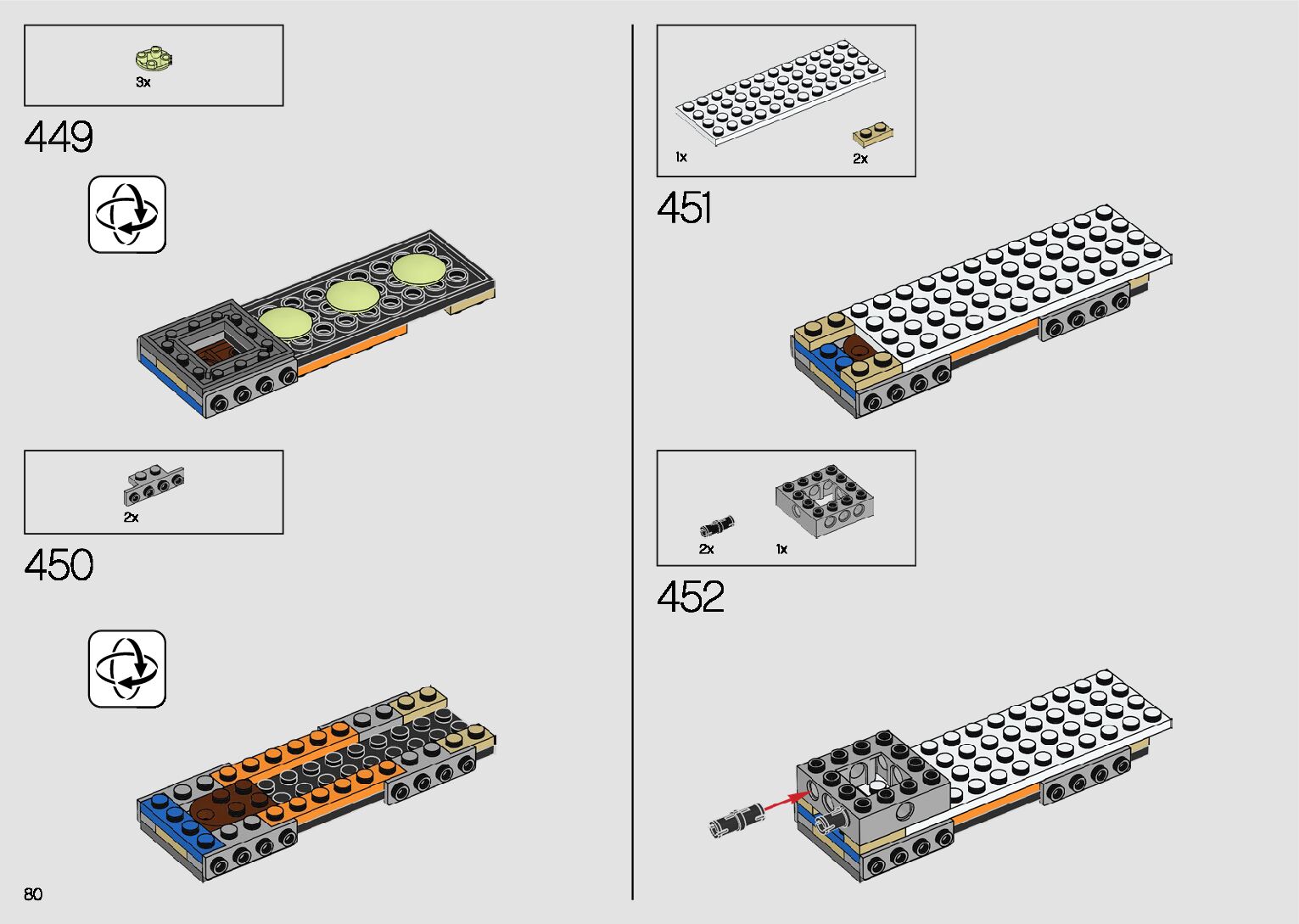 3x

449

2x

450

80

1x

2x

451

2x

1x

452