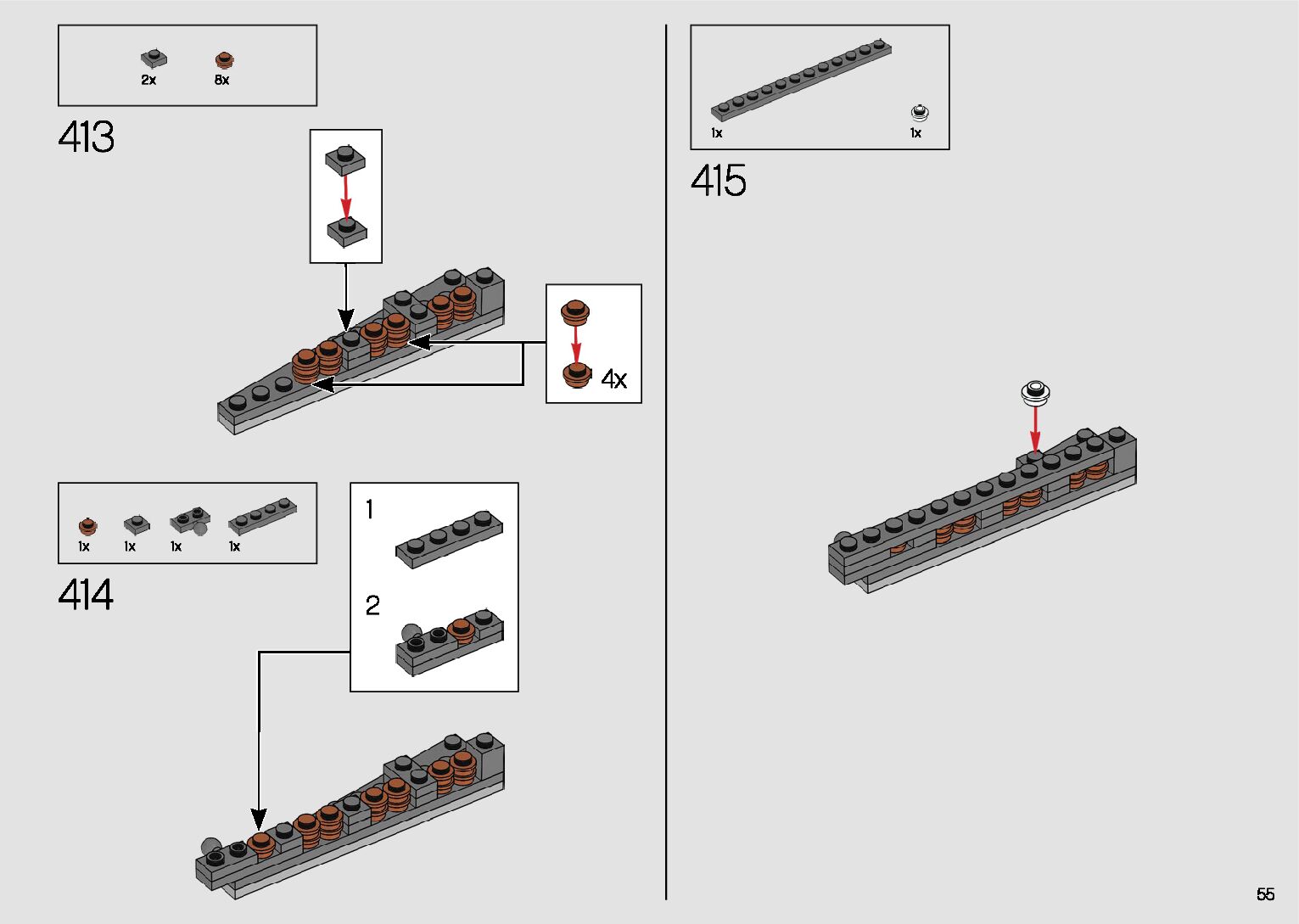 2x 8x

413

4x

1x 1x 1x 1x

414

1

2

1x 1x

415

55