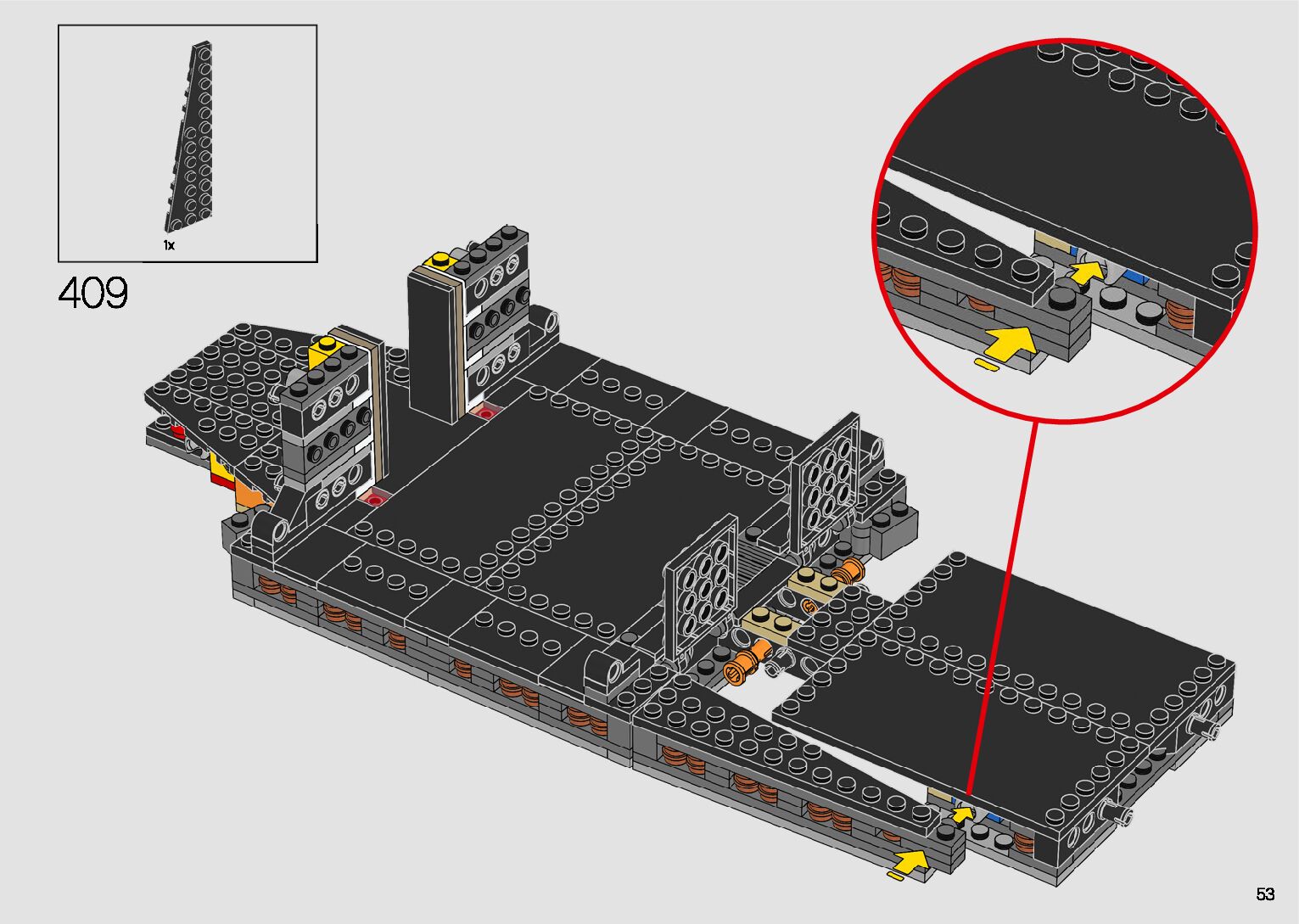 1x

409

53