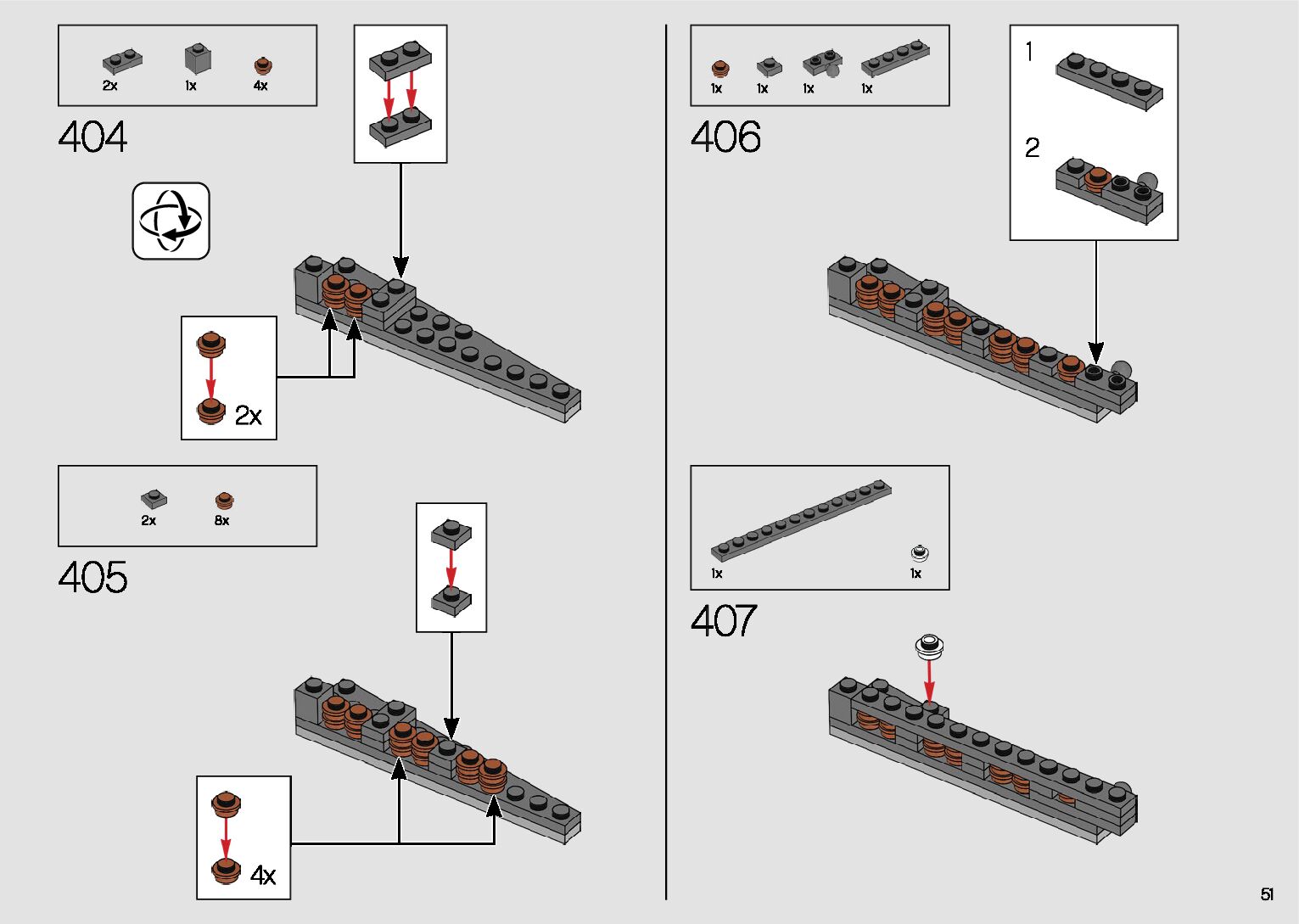 2x 1x 4x

404

2x

2x 8x

405

4x

1x 1x 1x 1x

406

1

2

1x 1x

407

51