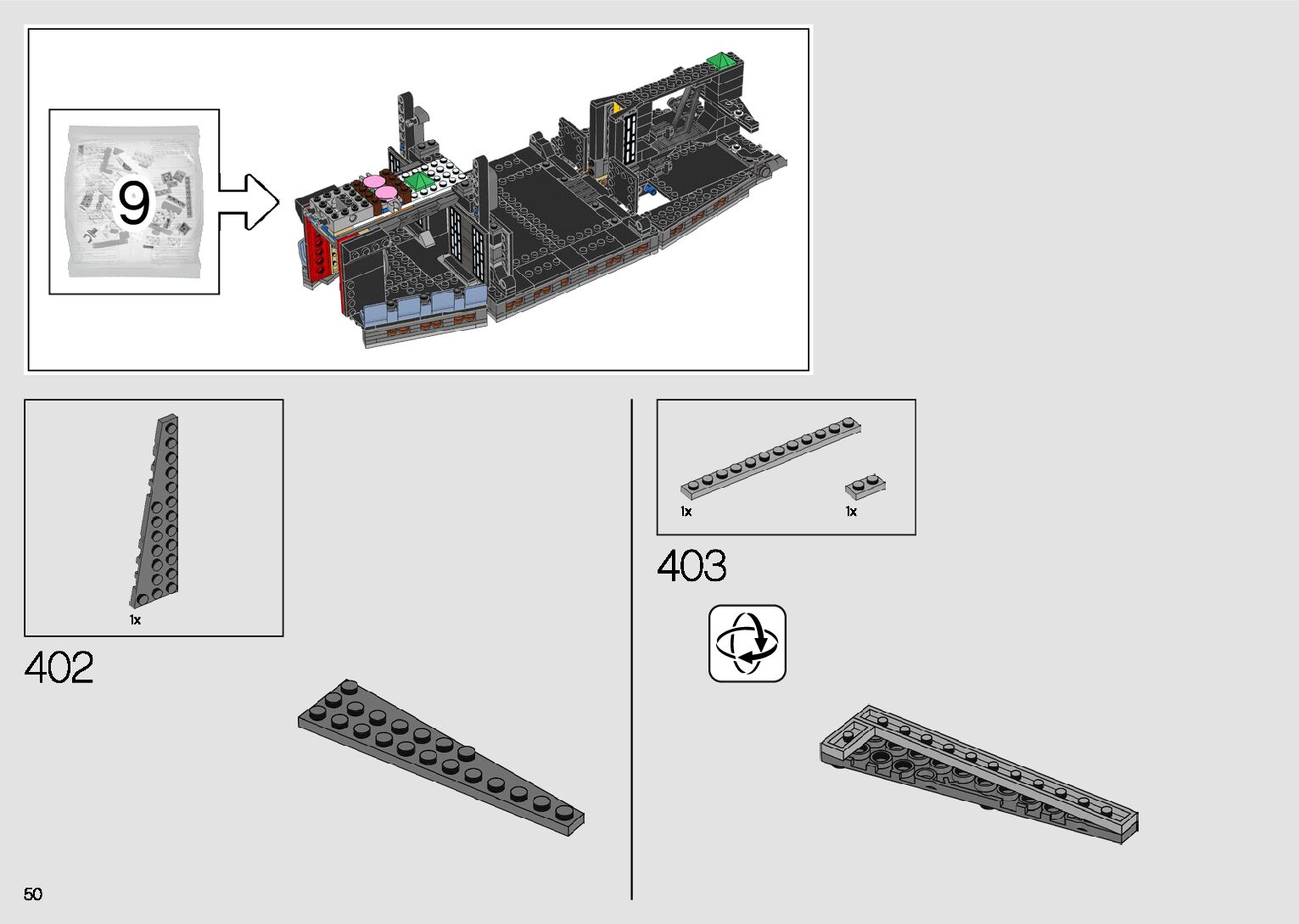 9

1x

402

1x

1x

403

50