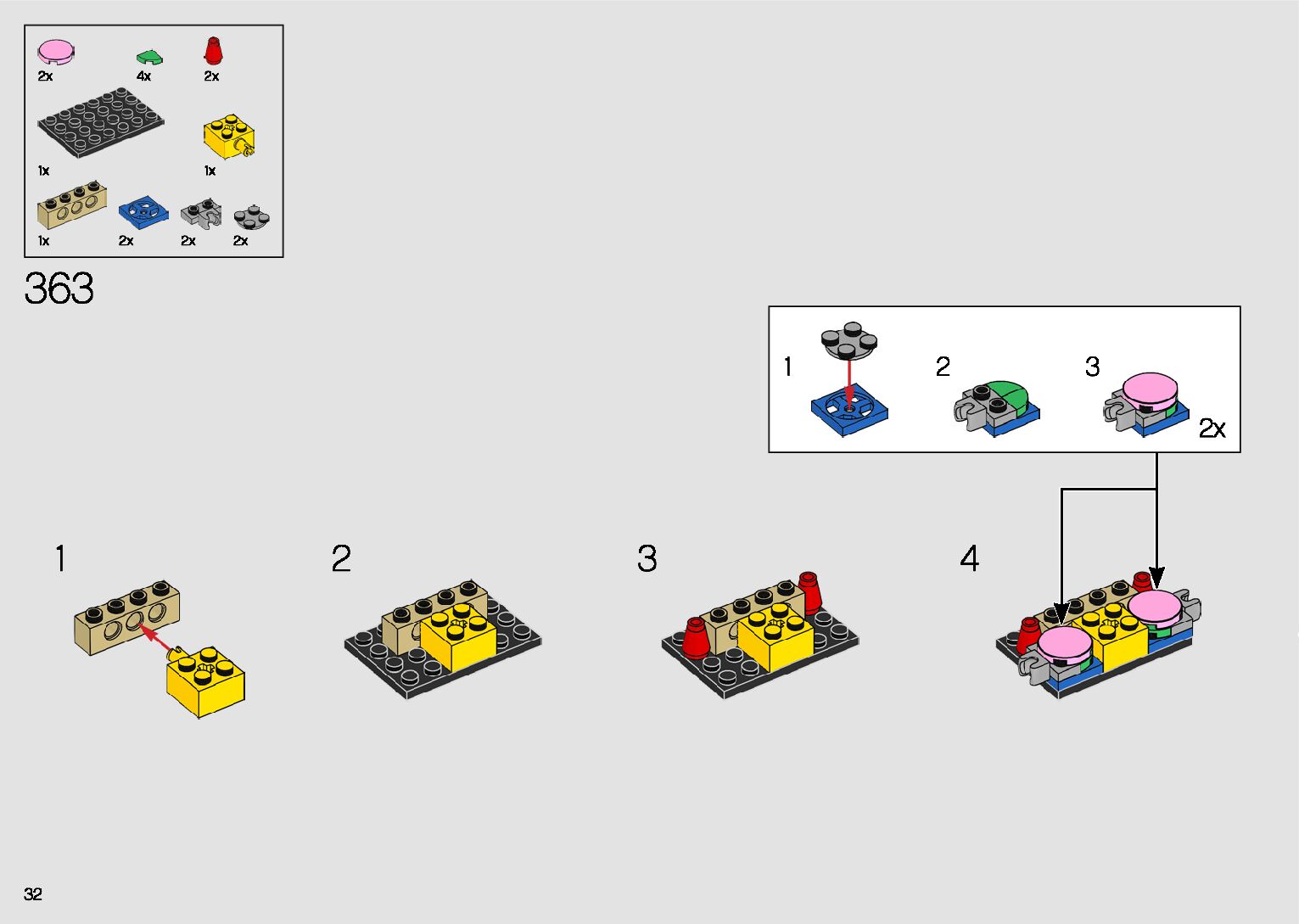 2x
4x
2x
1x
1x
1x
2x
2x
2x

363

1
2
3
2x

1
2
3
4

32