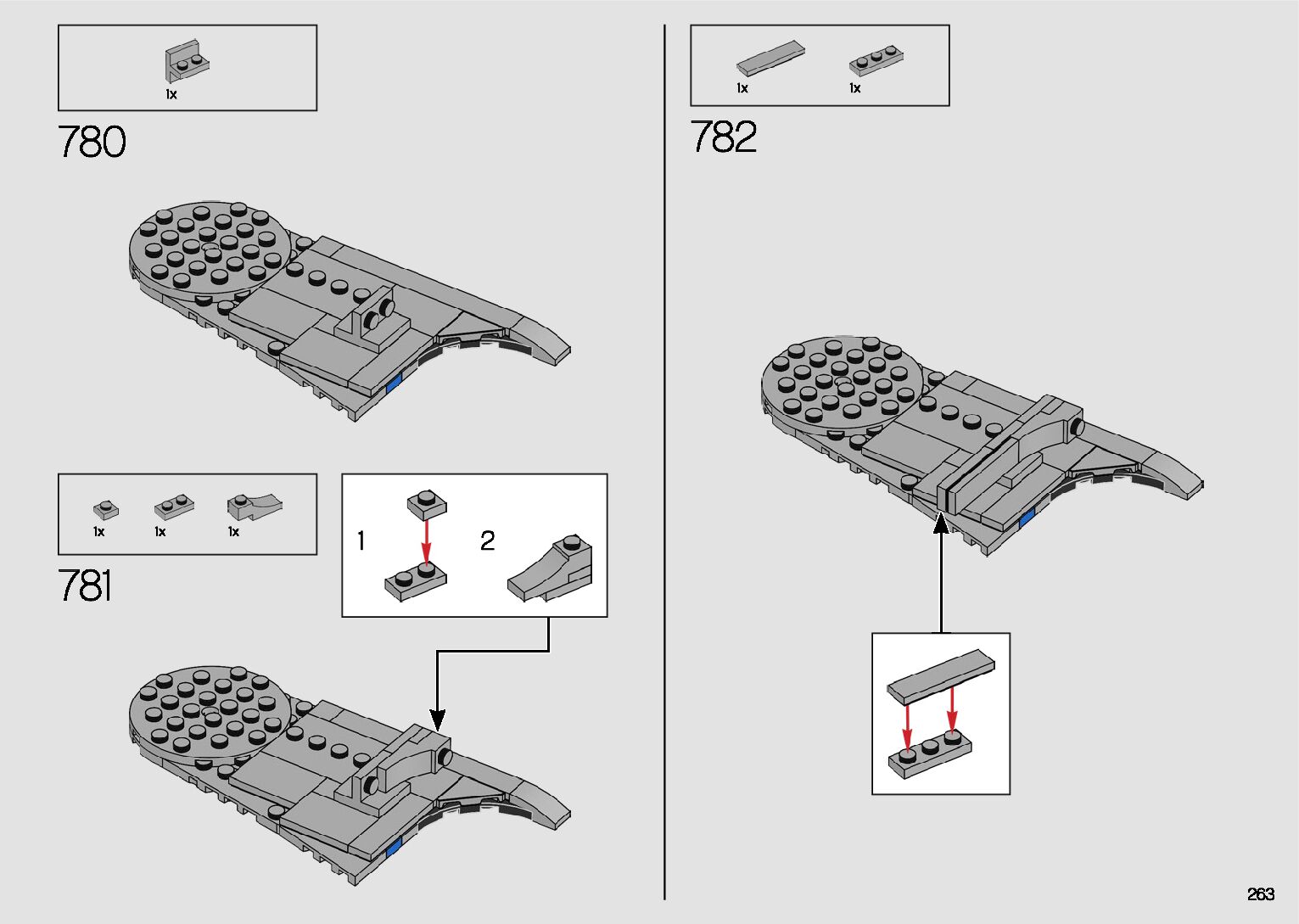 1x

780

1x 1x 1x

781

1

2

1x 1x

782

263