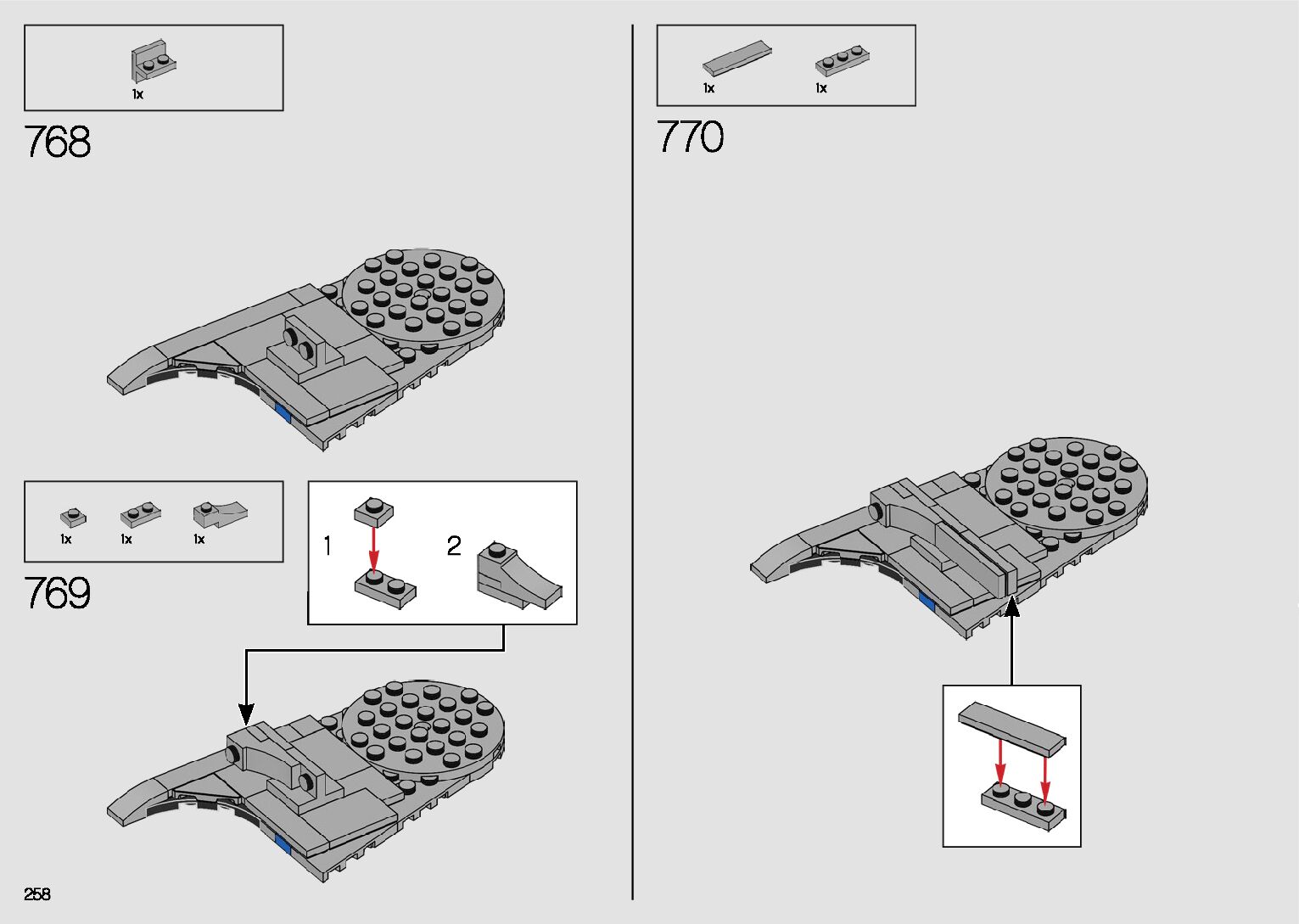 1x

768

1x 1x 1x

769

1

2

258

1x 1x

770