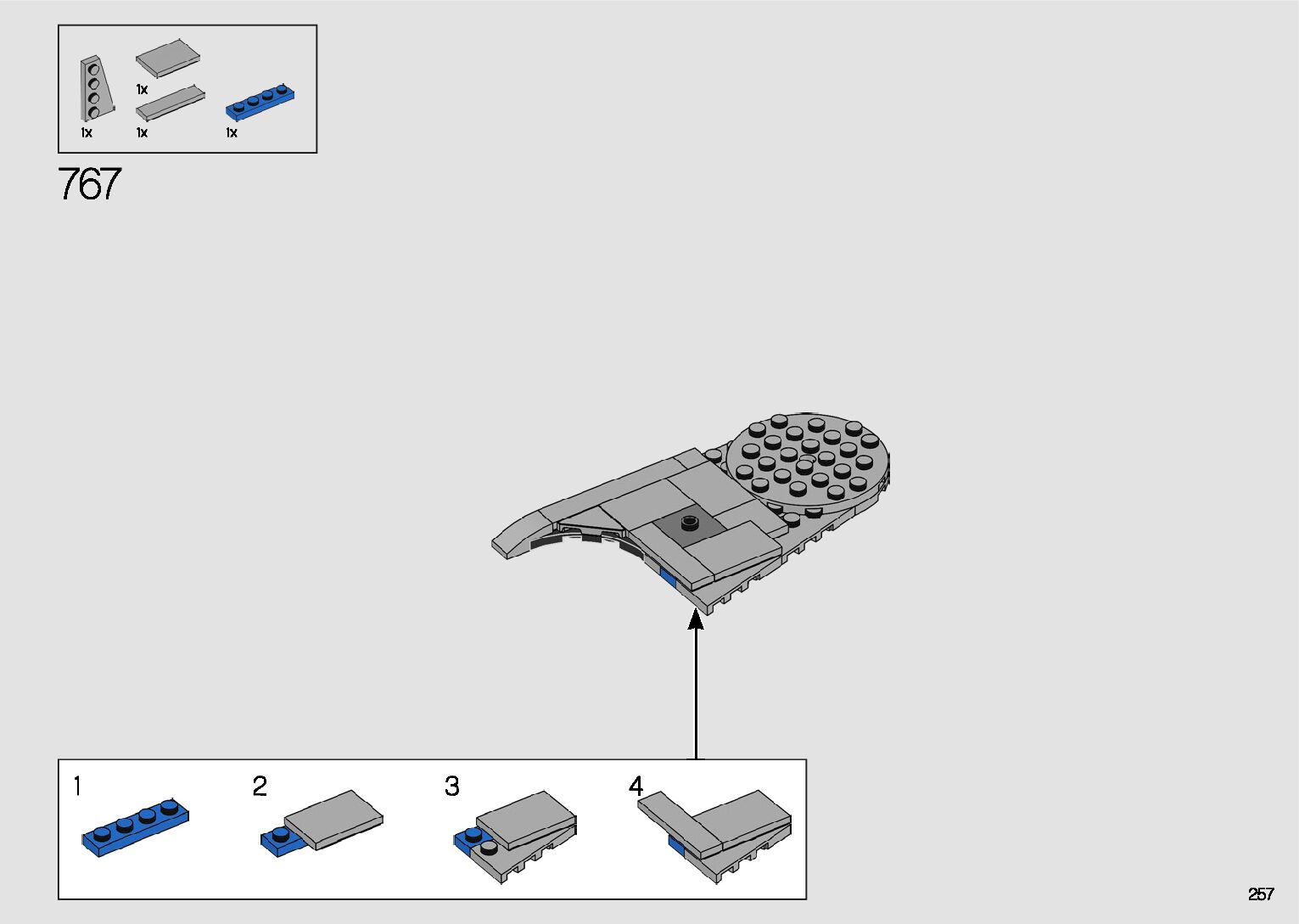 1x
1x 1x 1x

767

1
2
3
4

257