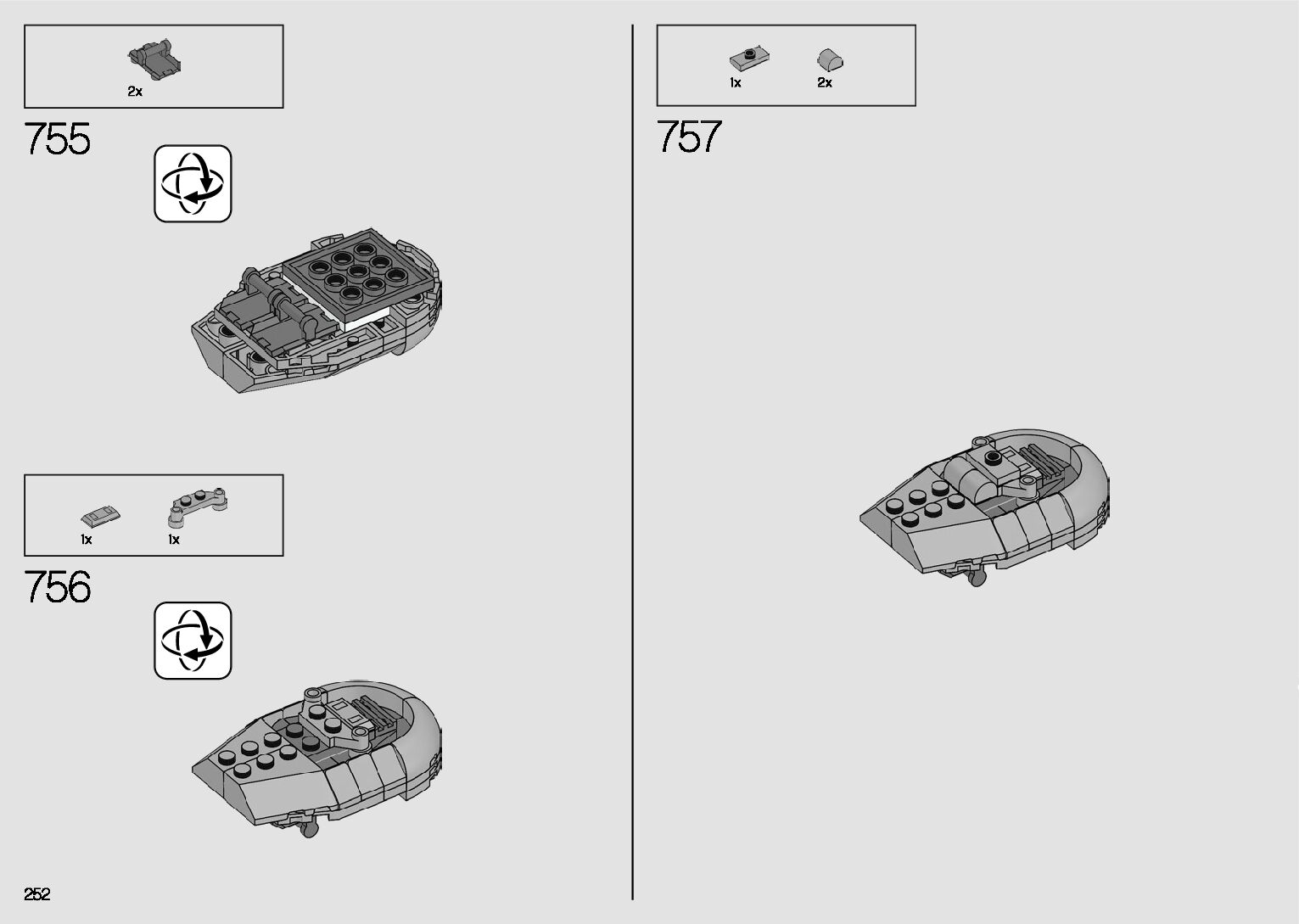 2x

755

1x 1x

756

252

1x 2x

757